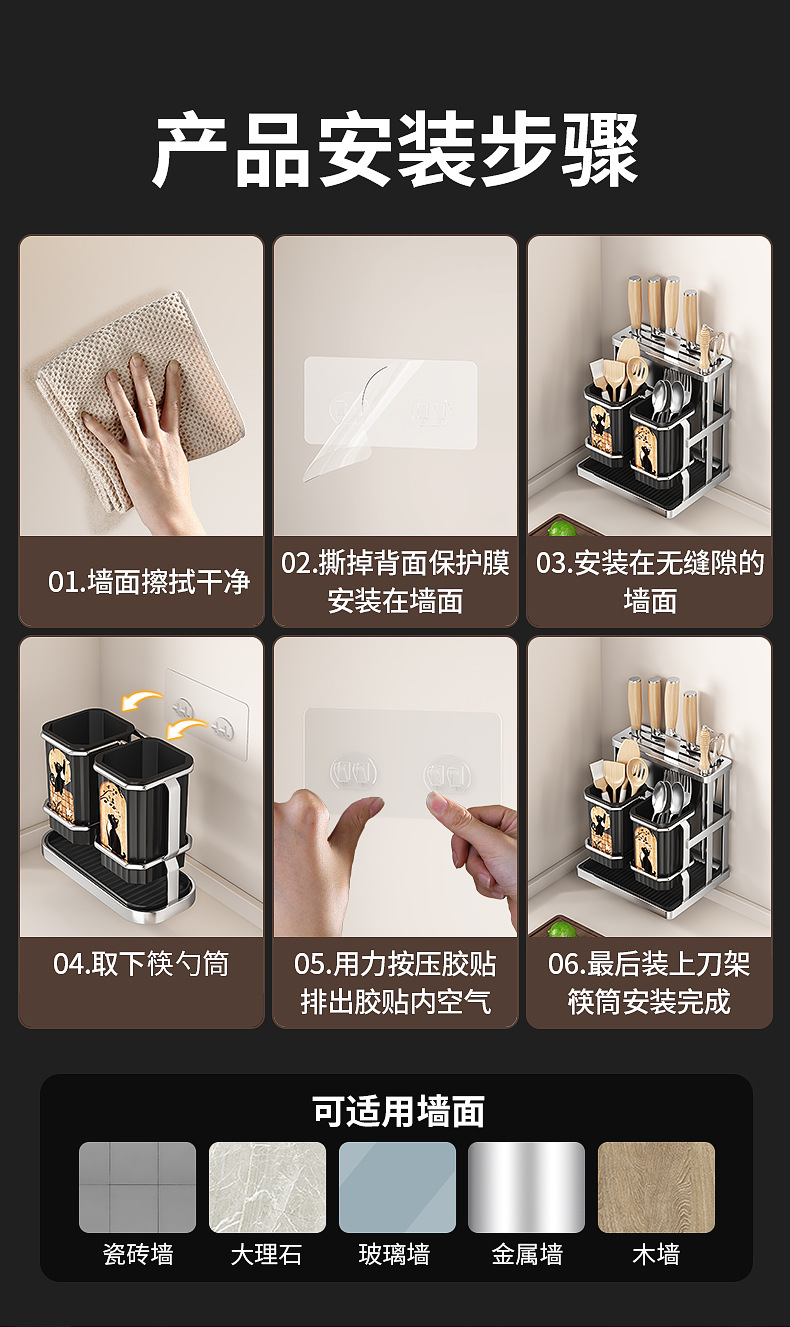 产品安装步骤

01.墙面擦拭干净

02.撕掉背面保护膜安装在墙面

03.安装在无缝隙的墙面

04.取下筷勺筒

05.用力按压胶贴排出胶贴内空气

06.最后装上刀架筷筒安装完成

可适用墙面

瓷砖墙

大理石

玻璃墙

金属墙

木墙