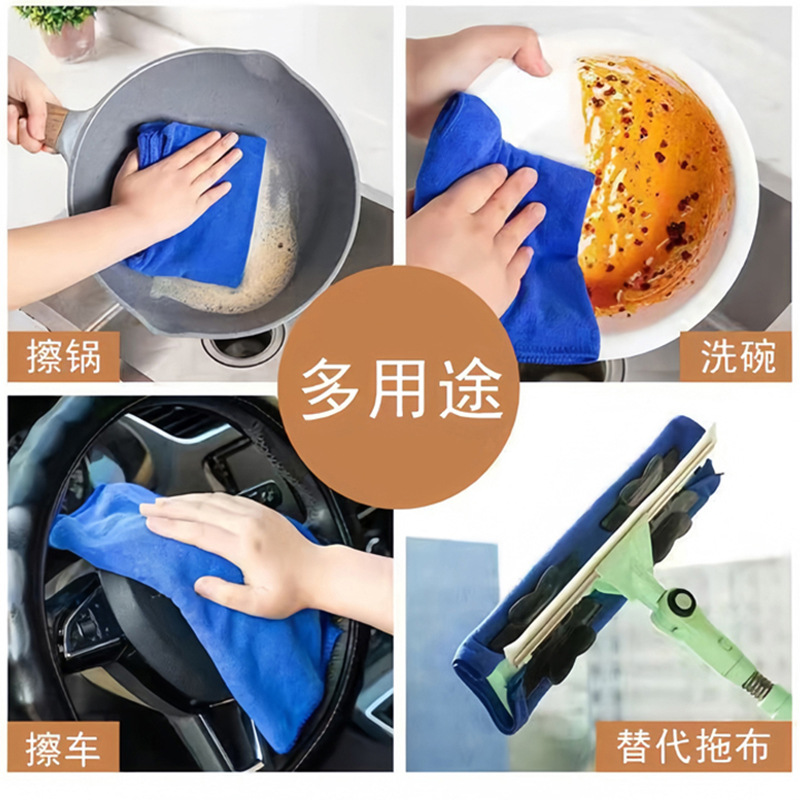 擦锅

洗碗

多用途

擦车

替代拖布