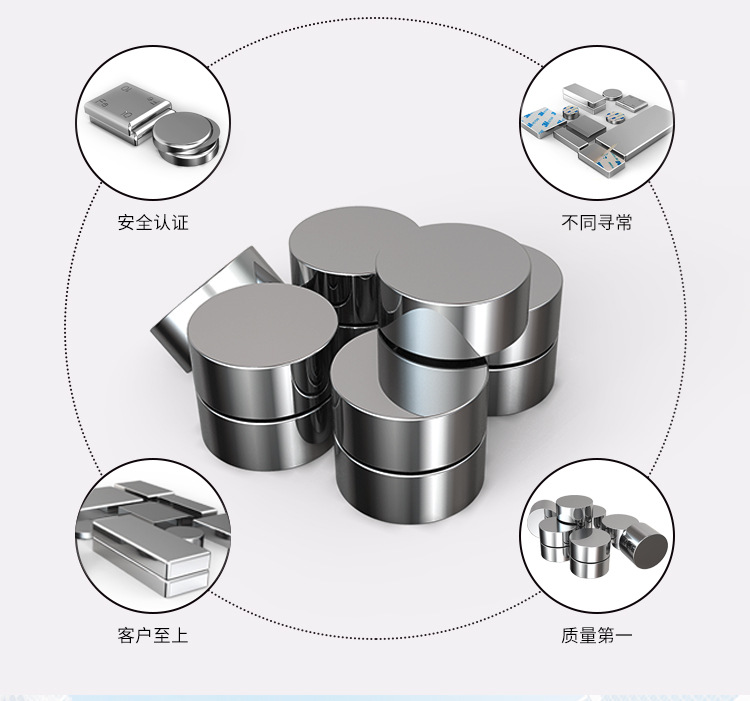 安全认证

不同寻常

客户至上

质量第一