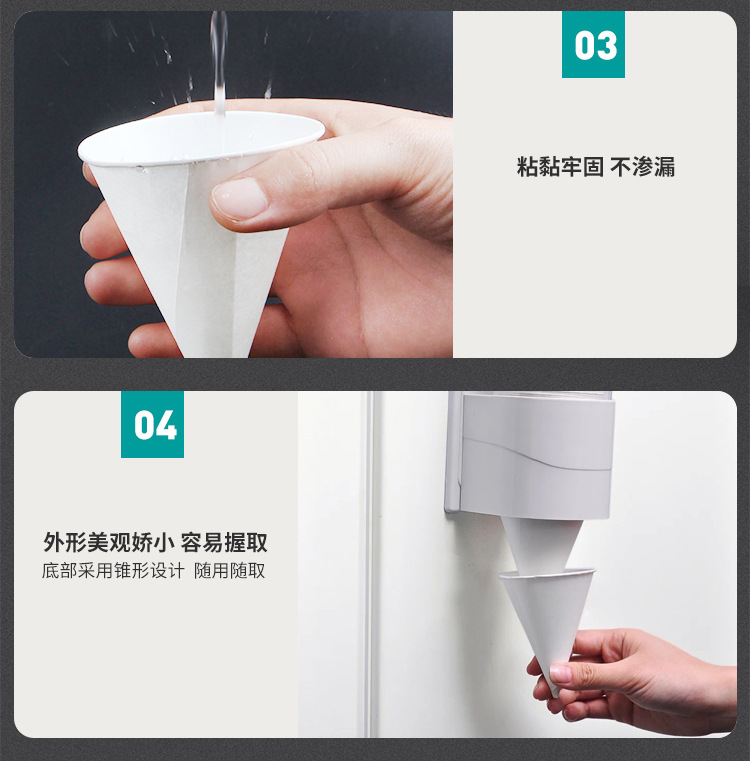 03

粘黏牢固 不渗漏

04

外形美观娇小 容易握取

底部采用锥形设计 随用随取