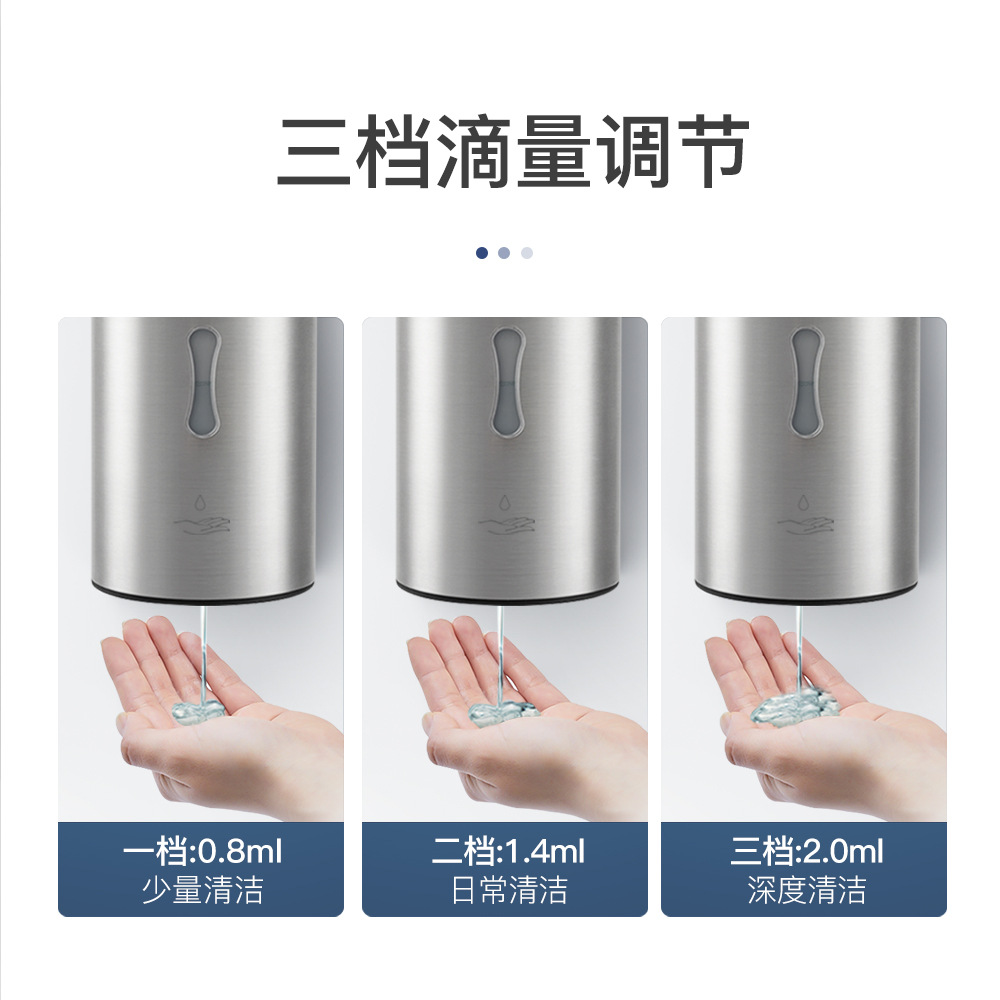 三档滴量调节

一档:0.8ml
少量清洁

二档:1.4ml
日常清洁

三档:2.0ml
深度清洁