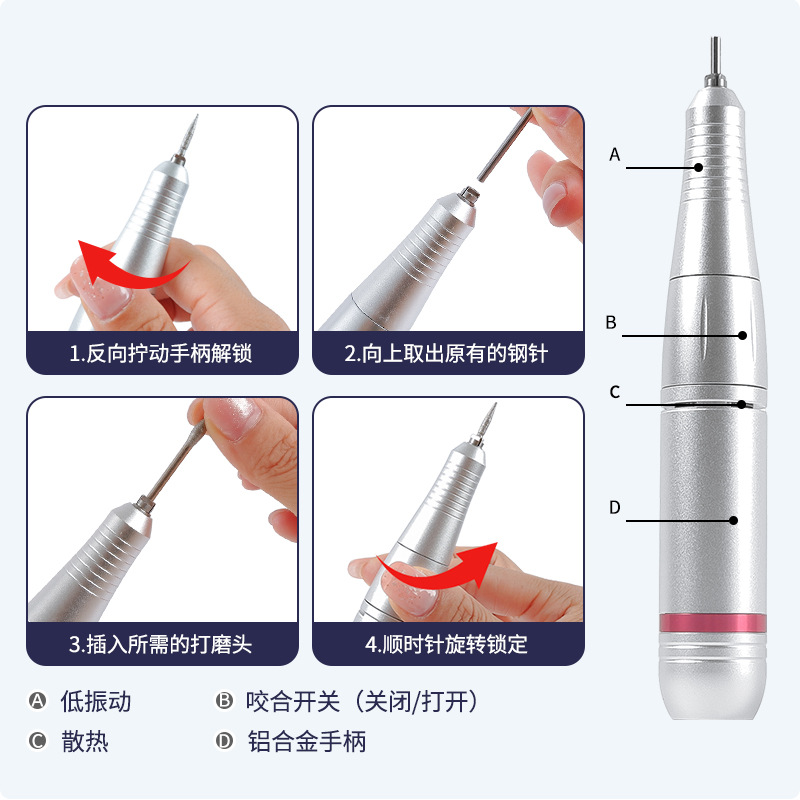 1.反向拧动手柄解锁

2.向上取出原有的钢针

3.插入所需的打磨头

4.顺时针旋转锁定

A

B

C

D

A 低振动
B 咬合开关（关闭/打开）
C 散热
D 铝合金手柄