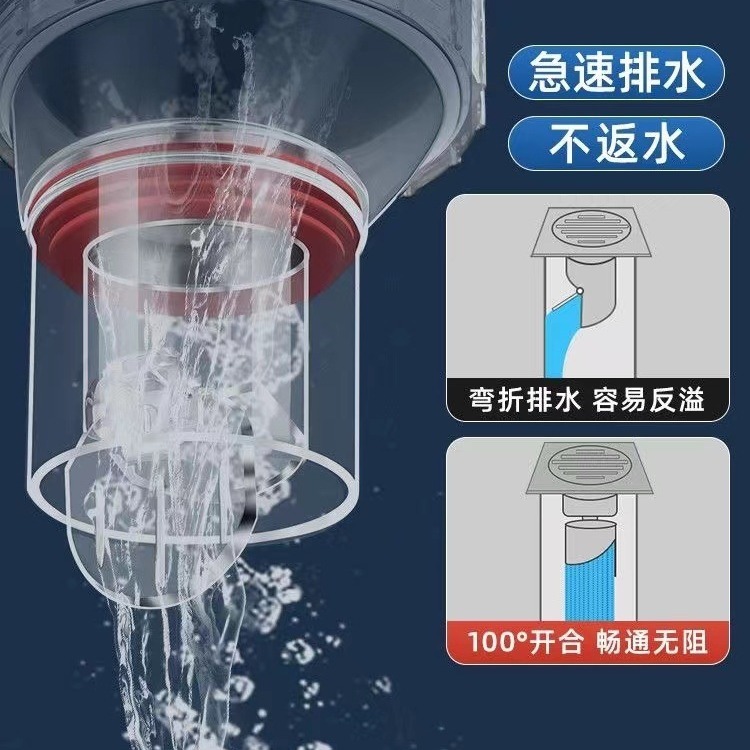 急速排水

不返水

弯折排水 容易反溢

100°开合 畅通无阻