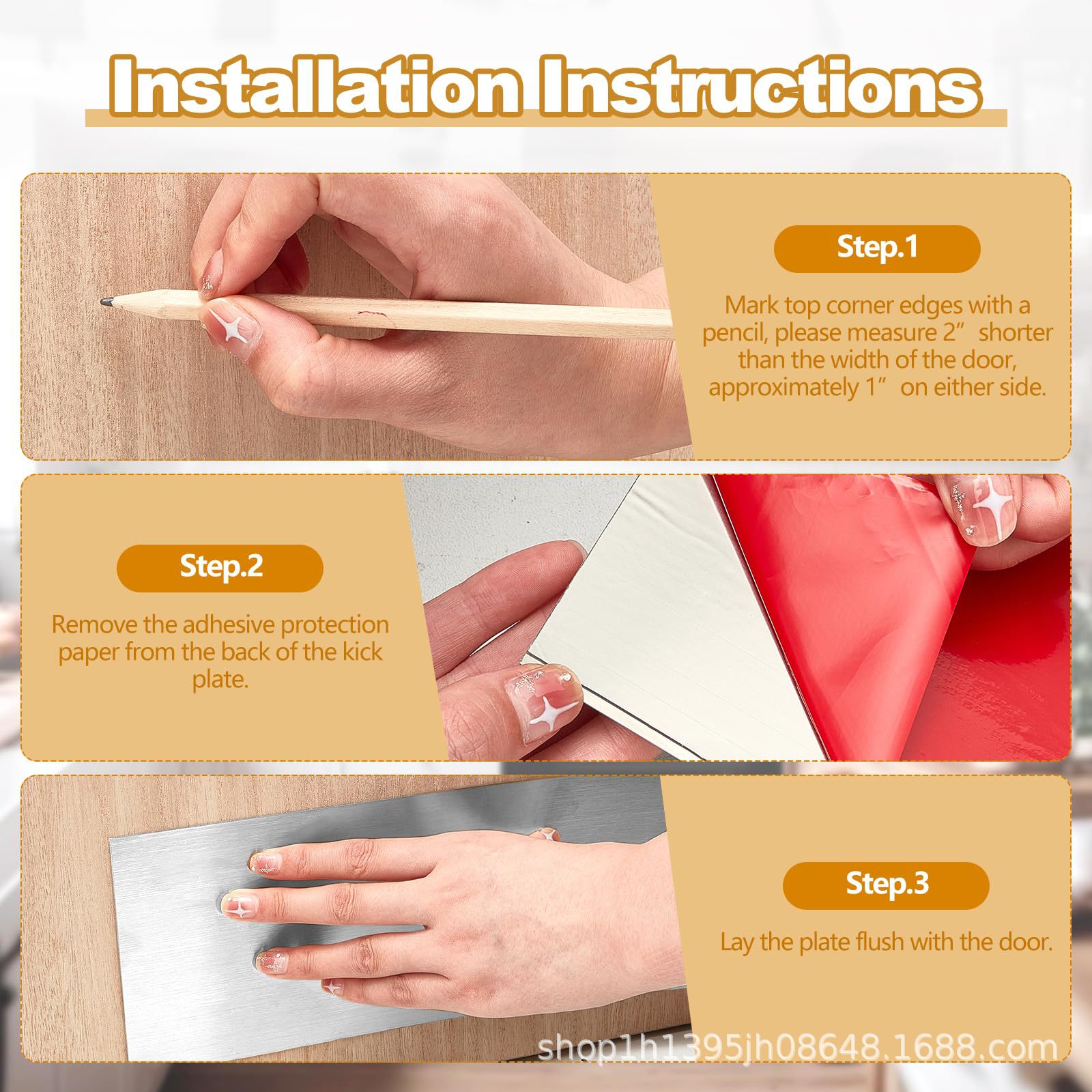 Installation Instructions

Step.1

Mark top corner edges with a pencil, please measure 2” shorter than the width of the door, approximately 1” on either side.

Step.2

Remove the adhesive protection paper from the back of the kick plate.

Step.3

Lay the plate flush with the door.

shop1h1395jh08648.1688.com