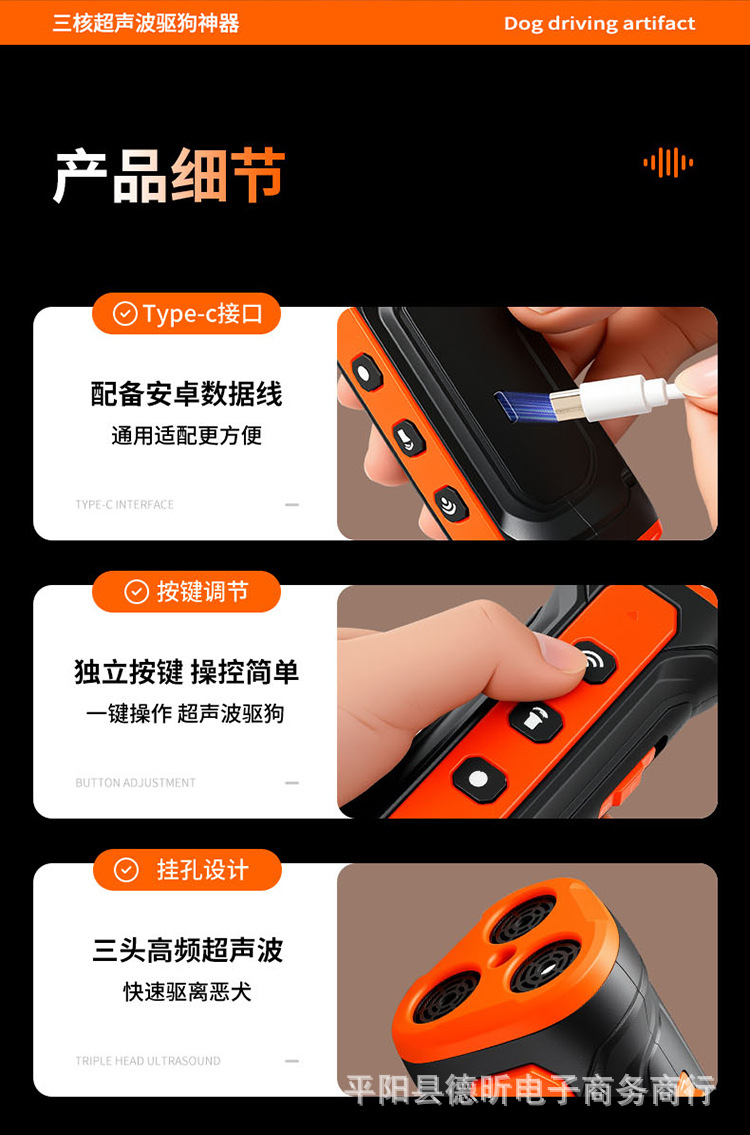 三核超声波驱狗神器

Dog driving artifact

产品细节

Type-c接口

配备安卓数据线

通用适配更方便

TYPE-C INTERFACE

按键调节

独立按键 操控简单

一键操作 超声波驱狗

BUTTON ADJUSTMENT

挂孔设计

三头高频超声波

快速驱离恶犬

TRIPLE HEAD ULTRASOUND

平阳县德昕电子商务商行