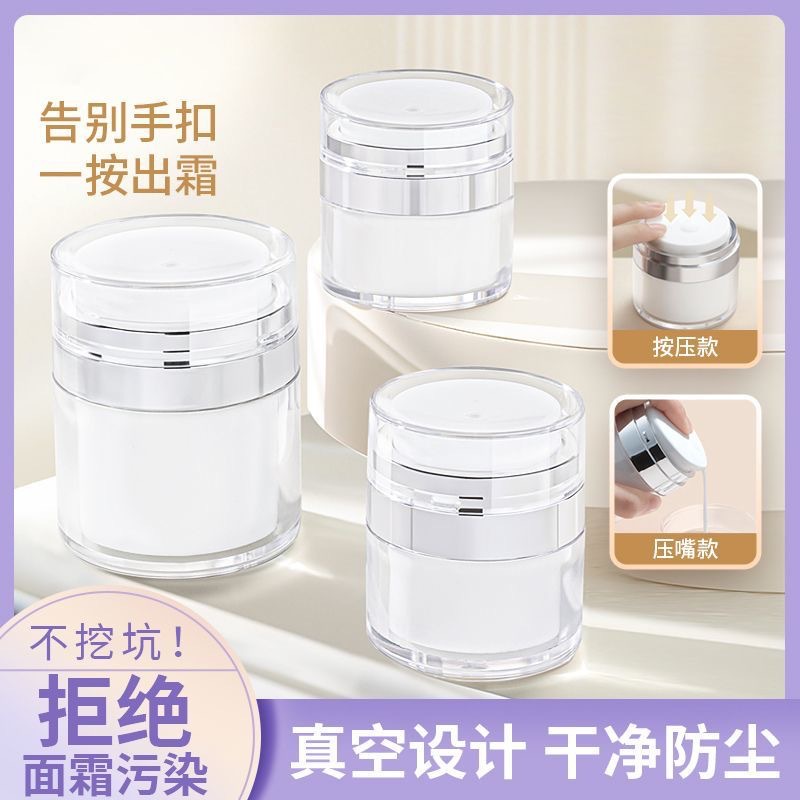 告别手扣
一按出霜

按压款

压嘴款

不挖坑！
拒绝
面霜污染

真空设计 干净防尘