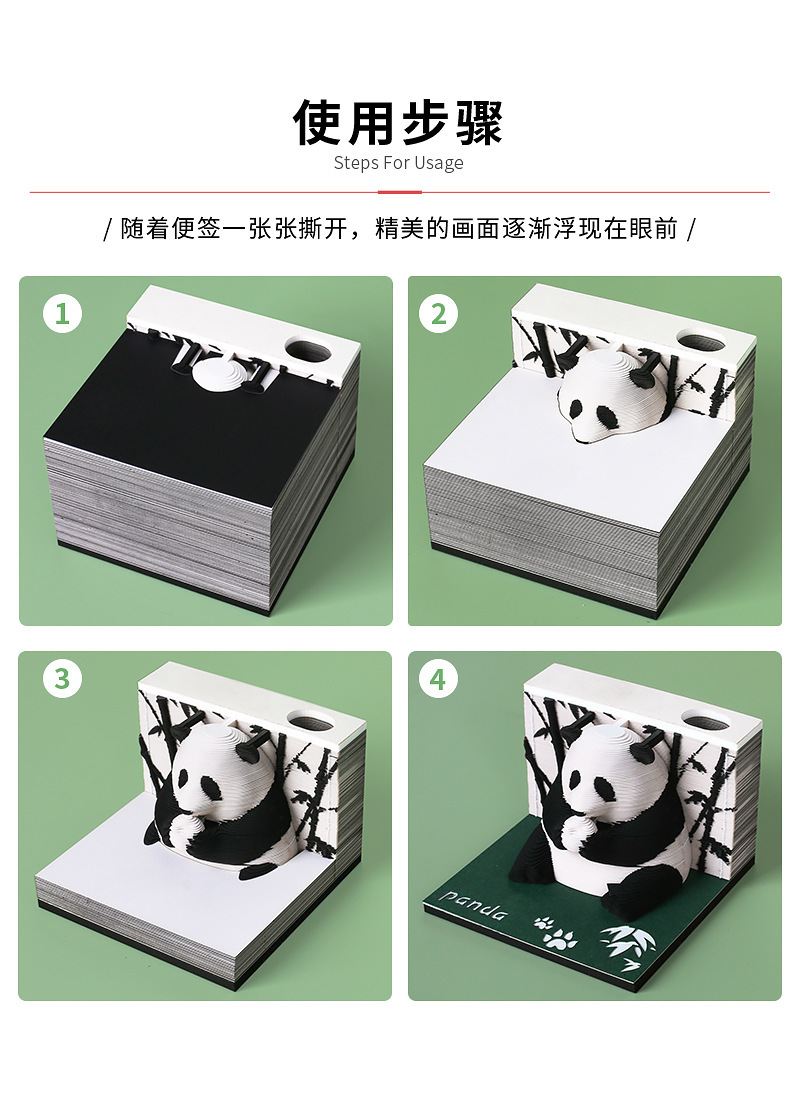 使用步骤
Steps For Usage

/ 随着便签一张张撕开，精美的画面逐渐浮现在眼前 /

1

2

3

4

panda