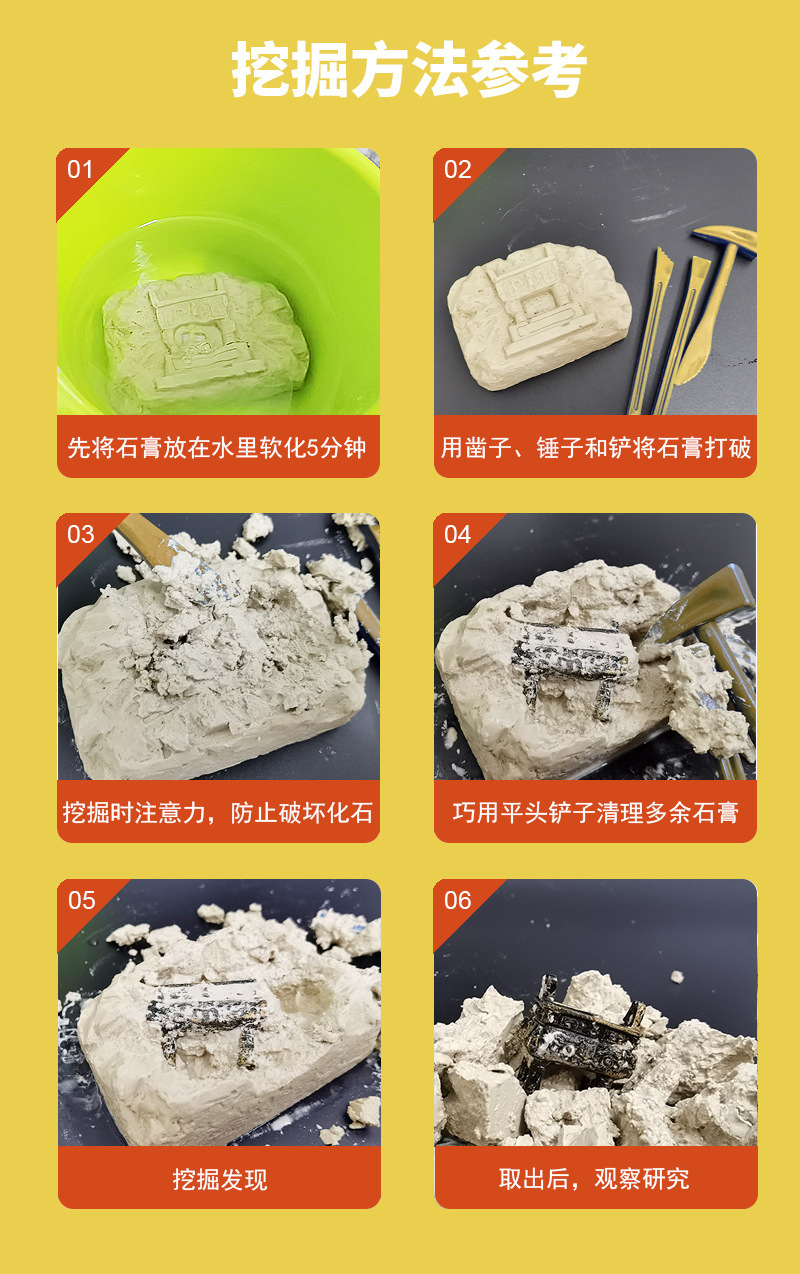 挖掘方法参考

01

先将石膏放在水里软化5分钟

02

用凿子、锤子和铲将石膏打破

03

挖掘时注意力，防止破坏化石

04

巧用平头铲子清理多余石膏

05

挖掘发现

06

取出后，观察研究