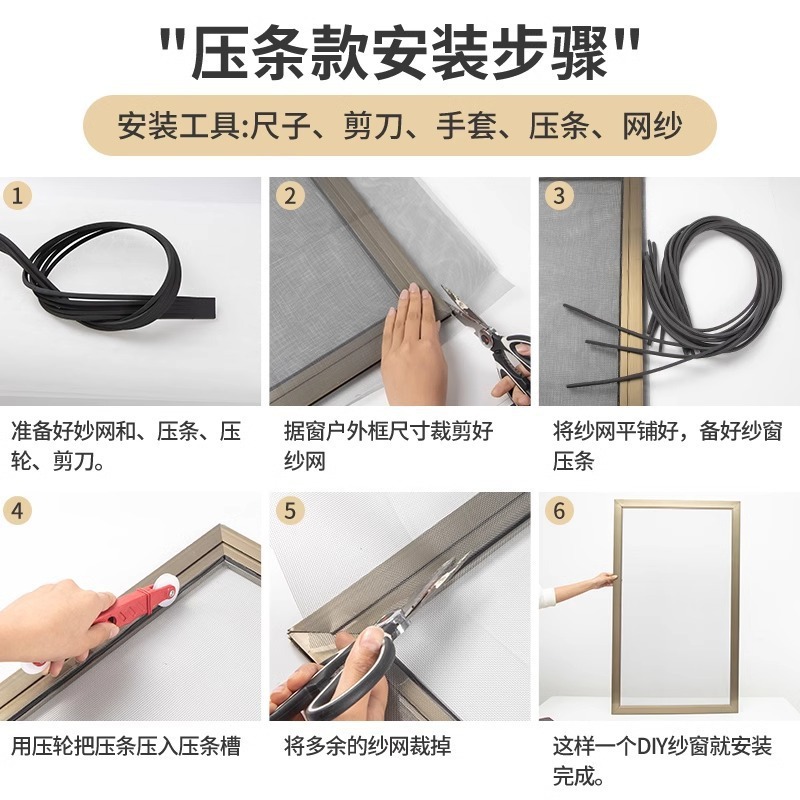 "压条款安装步骤"

安装工具:尺子、剪刀、手套、压条、网纱

1

准备好妙网和、压条、压轮、剪刀。

2

据窗户外框尺寸裁剪好纱网

3

将纱网平铺好，备好纱窗压条

4

用压轮把压条压入压条槽

5

将多余的纱网裁掉

6

这样一个DIY纱窗就安装完成。