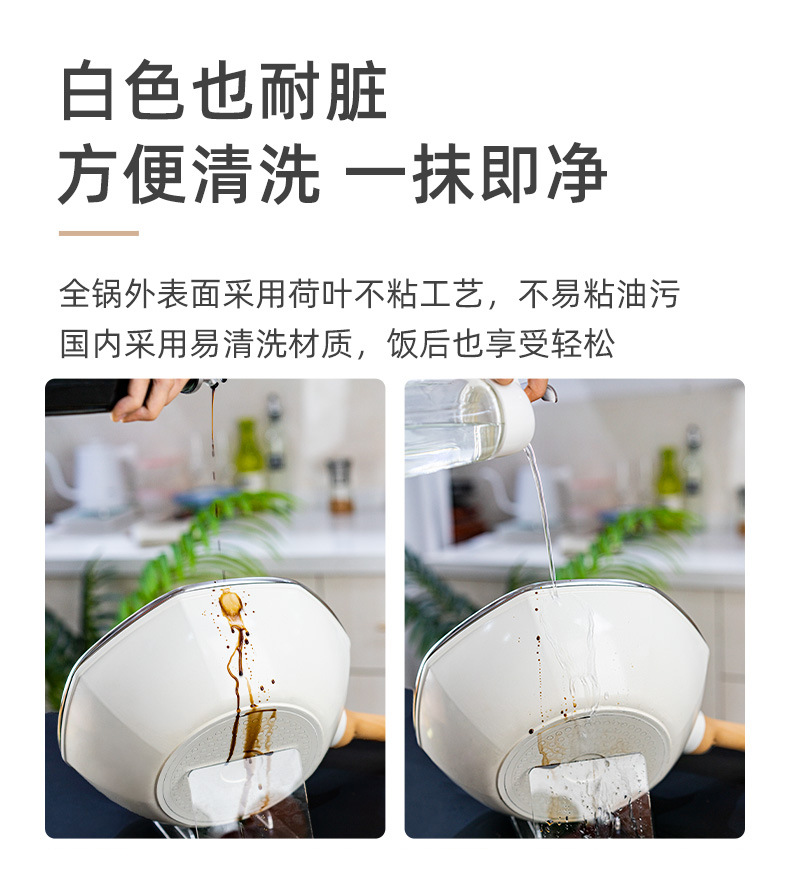 白色也耐脏
方便清洗 一抹即净

全锅外表面采用荷叶不粘工艺，不易粘油污
国内采用易清洗材质，饭后也享受轻松