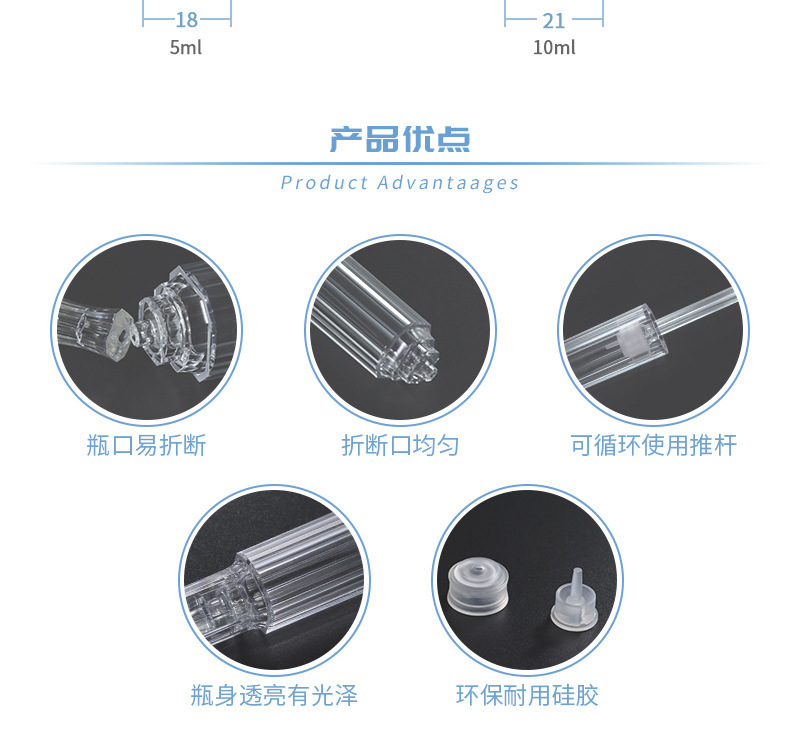 18
5ml

21
10ml

产品优点
Product Advantaages

瓶口易折断

折断口均匀

可循环使用推杆

瓶身透亮有光泽

环保耐用硅胶