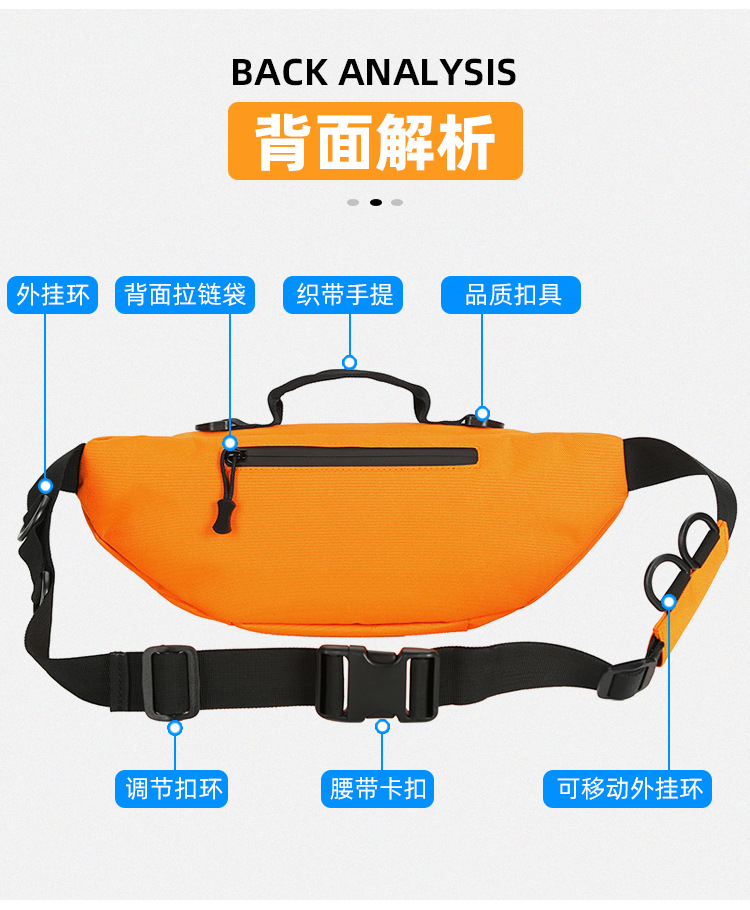 BACK ANALYSIS
背面解析

外挂环
背面拉链袋
织带手提
品质扣具

调节扣环
腰带卡扣
可移动外挂环