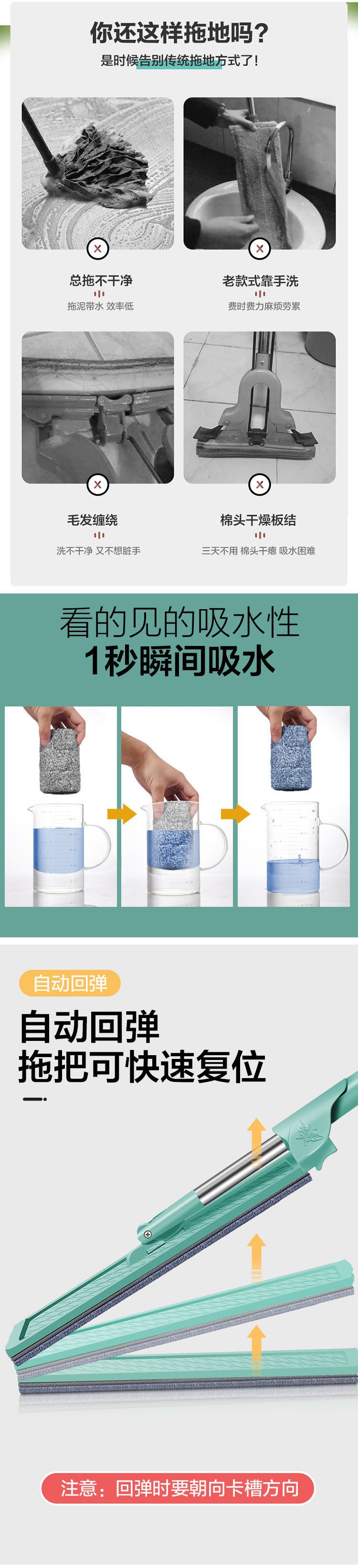 你还这样拖地吗?
是时候告别传统拖地方式了!

总拖不干净
拖泥带水 效率低

老款式靠手洗
费时费力麻烦劳累

毛发缠绕
洗不干净 又不想脏手

棉头干燥板结
三天不用 棉头干瘪 吸水困难

看的见的吸水性
1秒瞬间吸水

自动回弹
自动回弹
拖把可快速复位

注意:回弹时要朝向卡槽方向