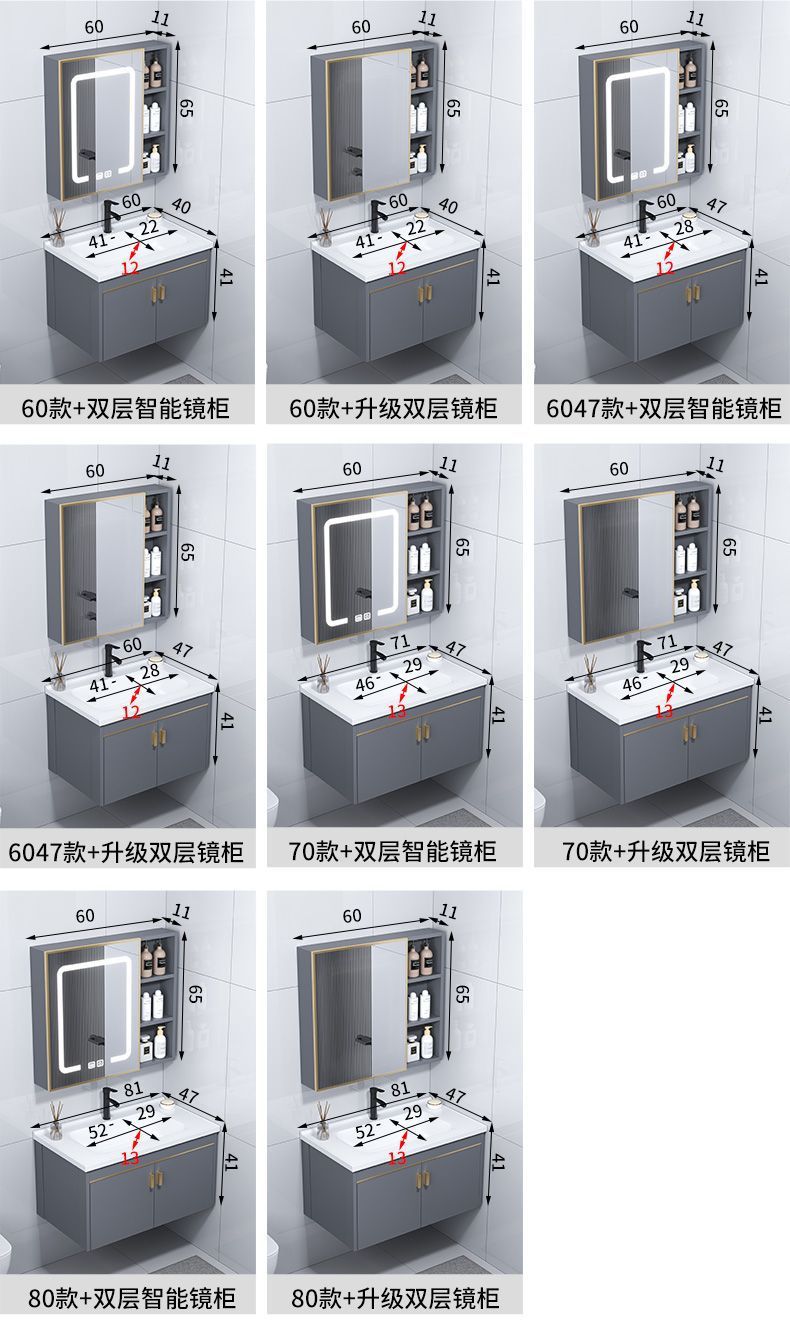 60
11
65
60
40
41
22
12
41
60款+双层智能镜柜

60
11
65
60
40
41
22
12
41
60款+升级双层镜柜

60
11
65
60
47
41
28
12
41
6047款+双层智能镜柜

60
11
65
60
47
41
28
12
41
6047款+升级双层镜柜

60
11
65
71
47
46
29
13
41
70款+双层智能镜柜

60
11
65
71
47
46
29
13
41
70款+升级双层镜柜

60
11
65
81
47
52
29
13
41
80款+双层智能镜柜

60
11
65
81
47
52
29
13
41
80款+升级双层镜柜