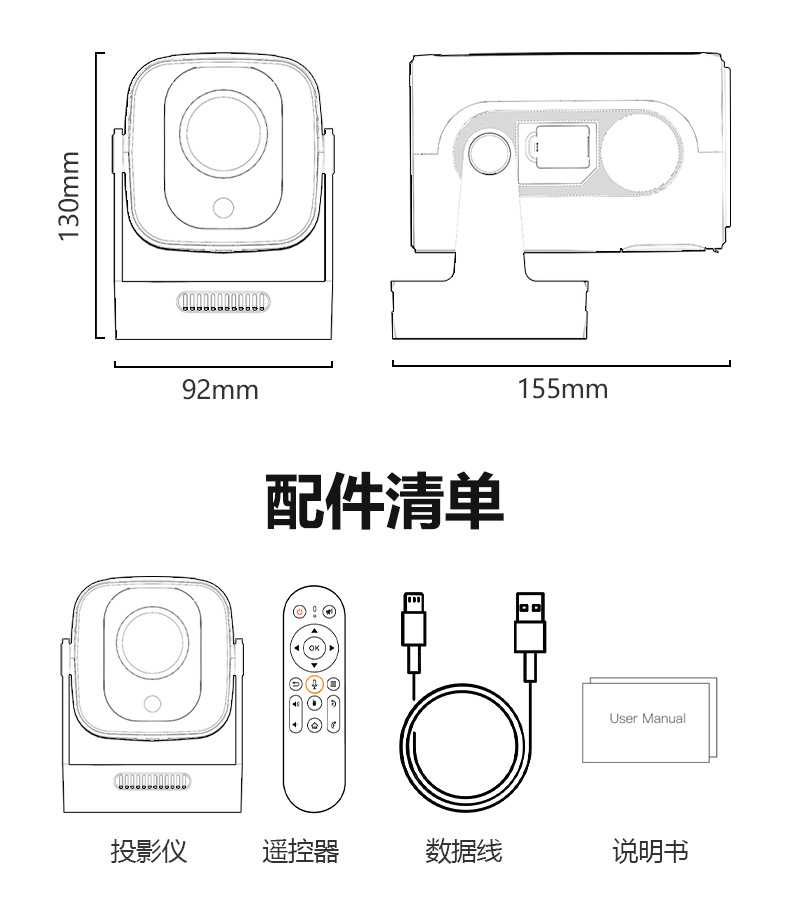 130mm

92mm

155mm

配件清单

OK

User Manual

投影仪

遥控器

数据线

说明书