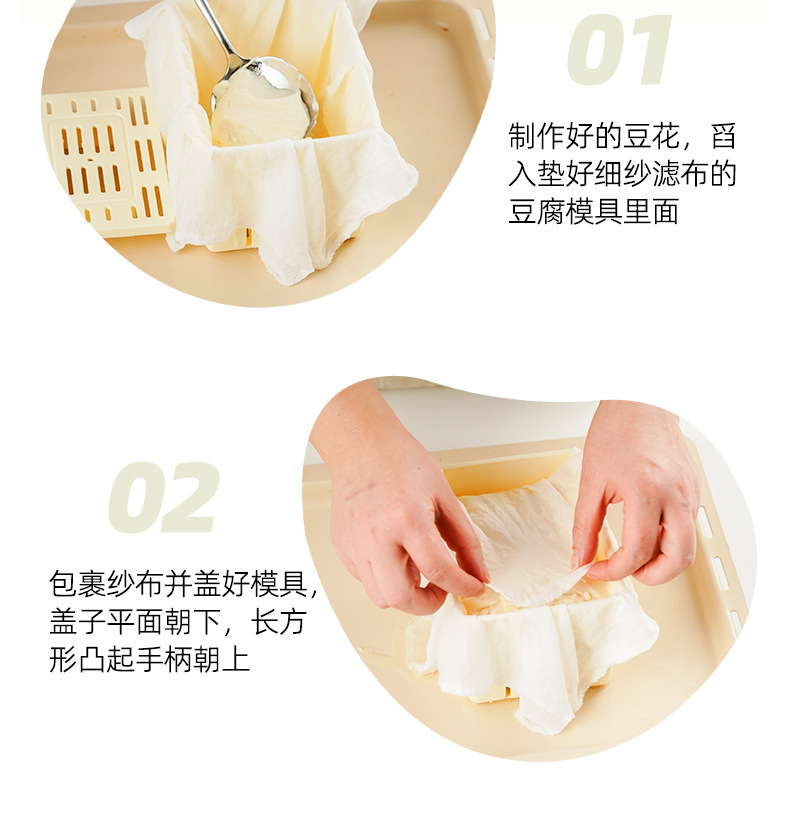 01

制作好的豆花，舀入垫好细纱滤布的豆腐模具里面

02

包裹纱布并盖好模具，盖子平面朝下，长方形凸起手柄朝上