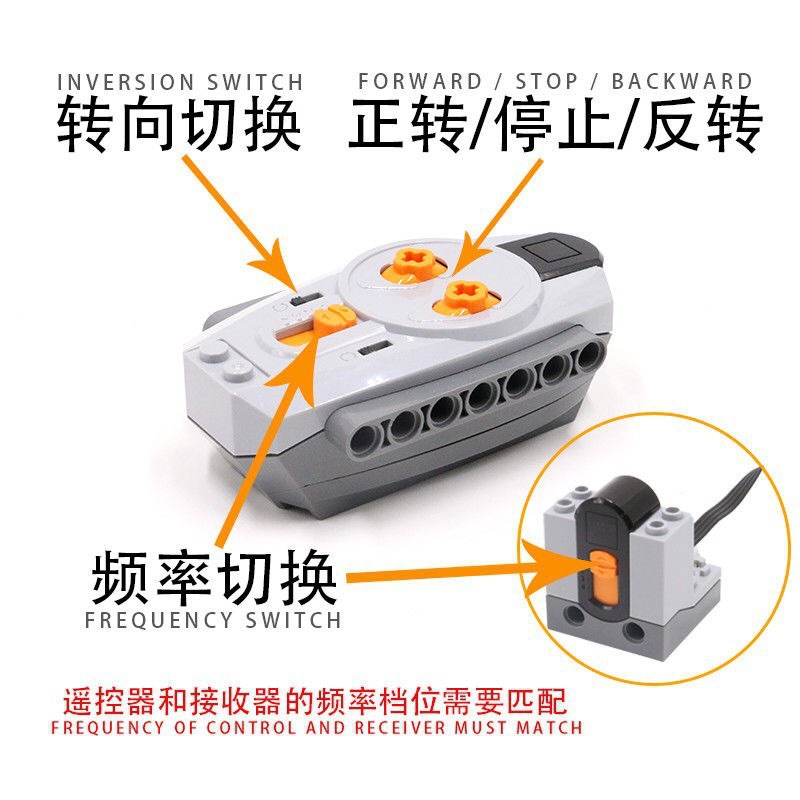 INVERSION SWITCH
转向切换

FORWARD / STOP / BACKWARD
正转/停止/反转

频率切换
FREQUENCY SWITCH

遥控器和接收器的频率档位需要匹配
FREQUENCY OF CONTROL AND RECEIVER MUST MATCH