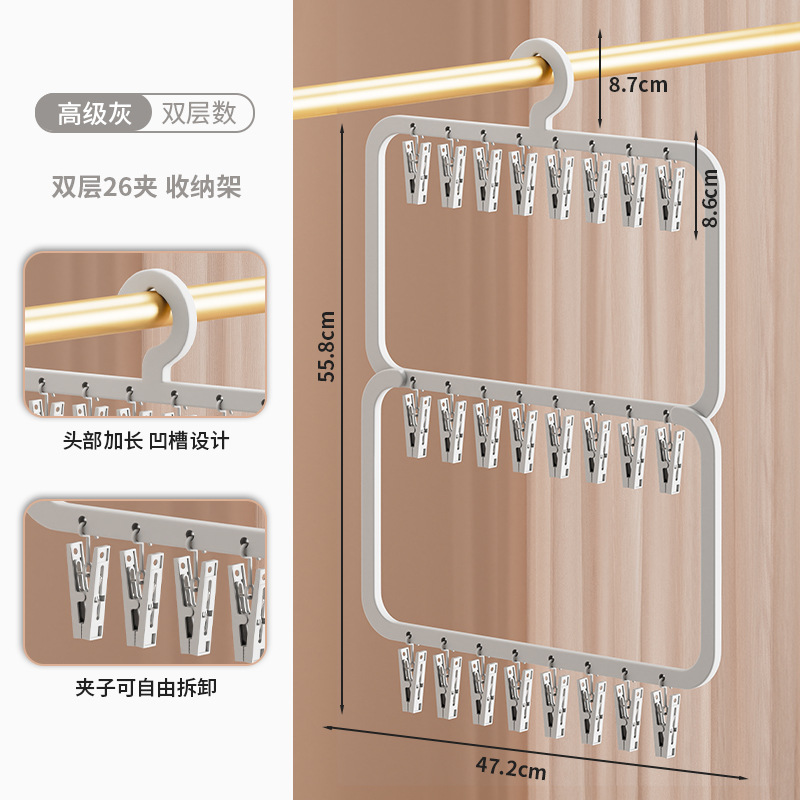 高级灰 双层数

双层26夹 收纳架

头部加长 凹槽设计

夹子可自由拆卸

8.7cm

8.6cm

55.8cm

47.2cm