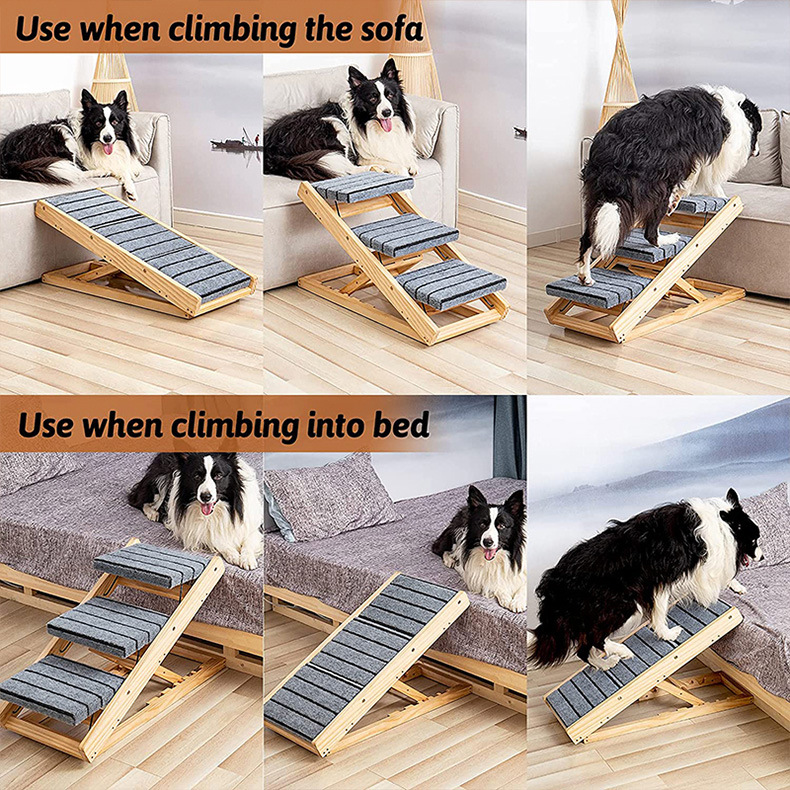 Use when climbing the sofa

Use when climbing into bed