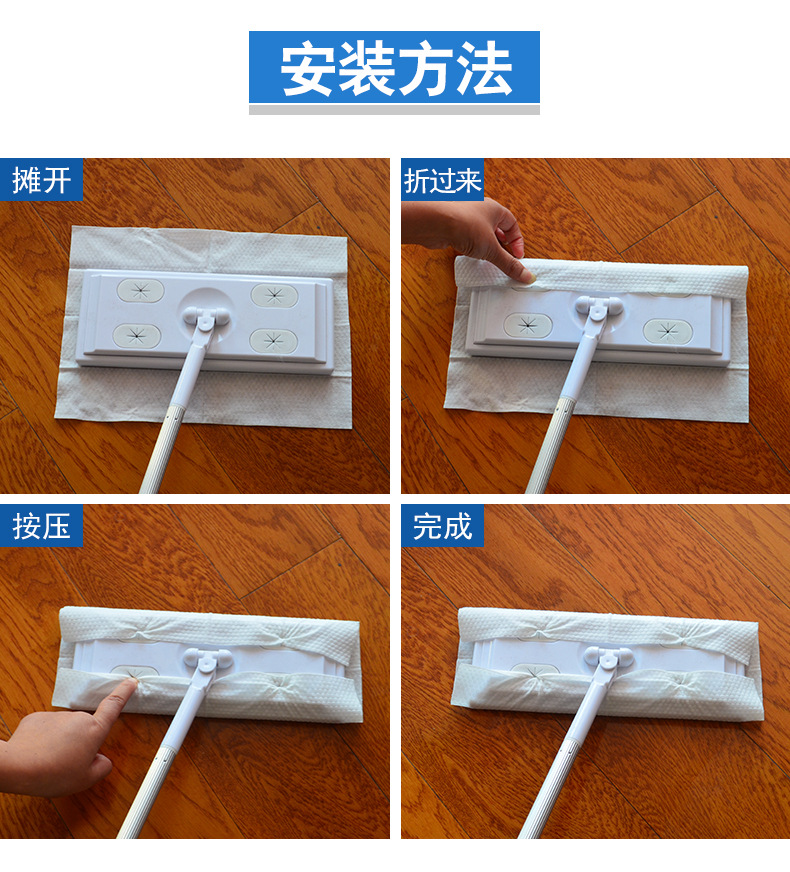 安装方法

摊开

折过来

按压

完成