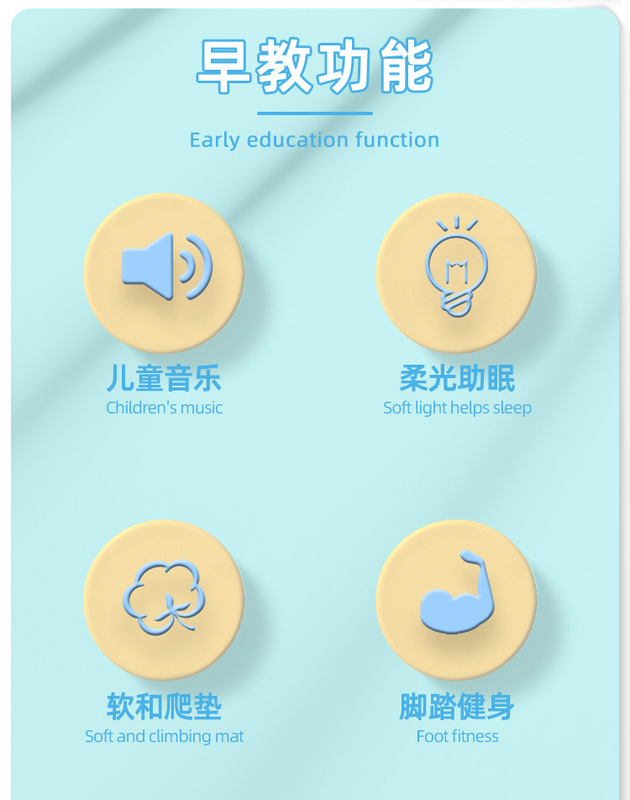 早教功能

Early education function

儿童音乐
Children's music

柔光助眠
Soft light helps sleep

软和爬垫
Soft and climbing mat

脚踏健身
Foot fitness