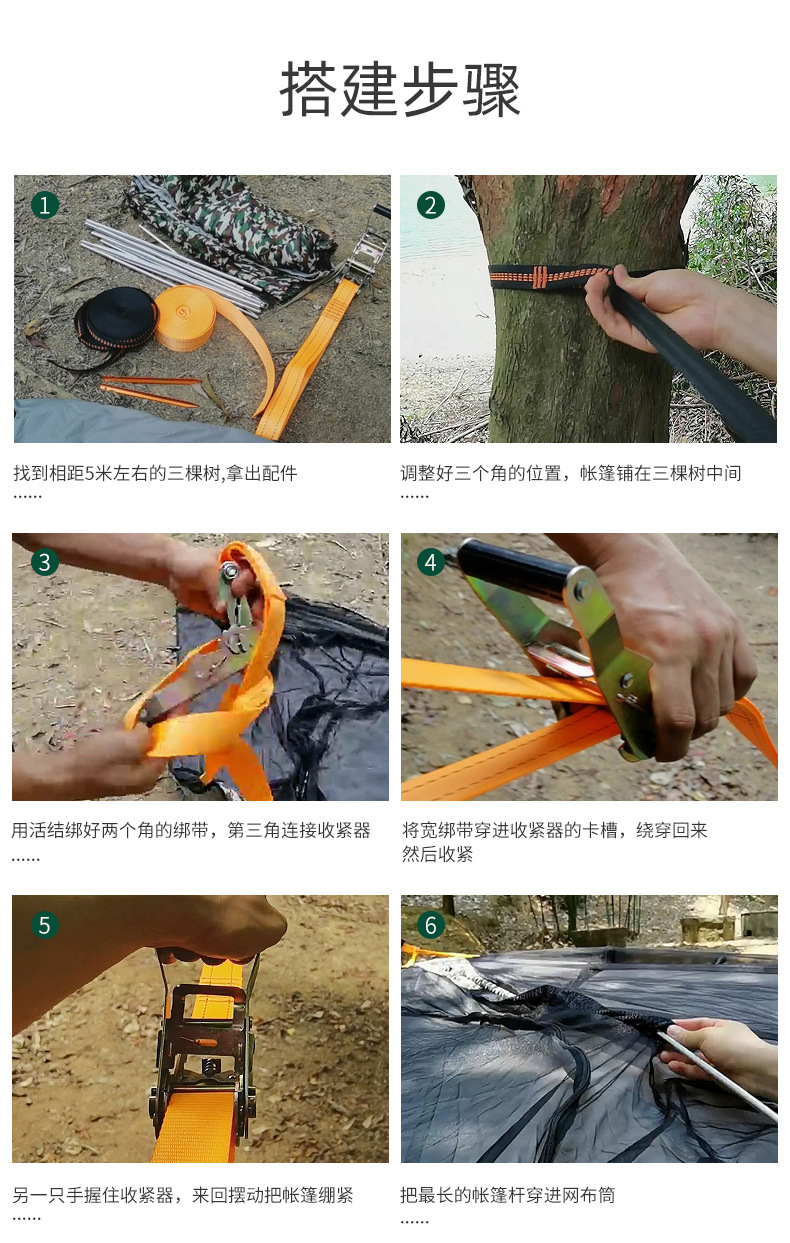 搭建步骤

1

找到相距5米左右的三棵树,拿出配件
......

2

调整好三个角的位置，帐篷铺在三棵树中间
......

3

用活结绑好两个角的绑带，第三角连接收紧器
......

4

将宽绑带穿进收紧器的卡槽，绕穿回来然后收紧

5

另一只手握住收紧器，来回摆动把帐篷绷紧
......

6

把最长的帐篷杆穿进网布筒
......