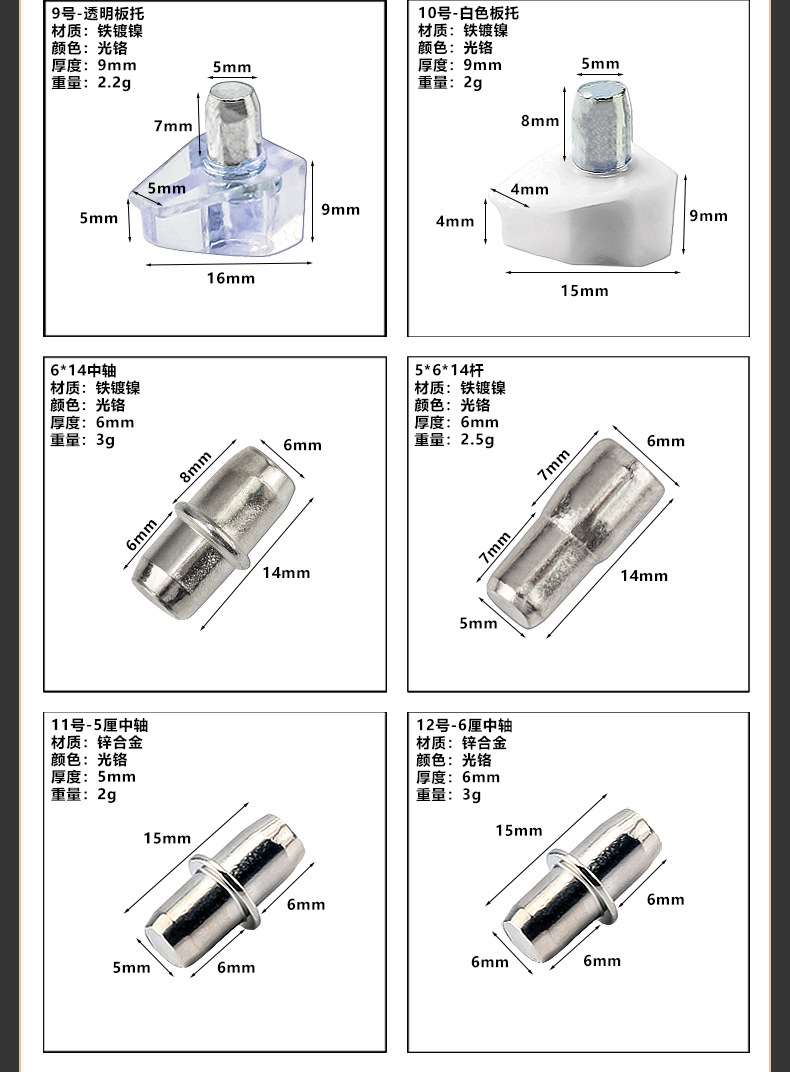 9号-透明板托
材质：铁镀镍
颜色：光铬
厚度：9mm
重量：2.2g

5mm
7mm
5mm
5mm
9mm
16mm

10号-白色板托
材质：铁镀镍
颜色：光铬
厚度：9mm
重量：2g

5mm
8mm
4mm
4mm
9mm
15mm

6*14中轴
材质：铁镀镍
颜色：光铬
厚度：6mm
重量：3g

6mm
8mm
6mm
14mm

5*6*14杆
材质：铁镀镍
颜色：光铬
厚度：6mm
重量：2.5g

6mm
7mm
7mm
14mm
5mm

11号-5厘中轴
材质：锌合金
颜色：光铬
厚度：5mm
重量：2g

15mm
6mm
5mm
6mm

12号-6厘中轴
材质：锌合金
颜色：光铬
厚度：6mm
重量：3g

15mm
6mm
6mm
6mm