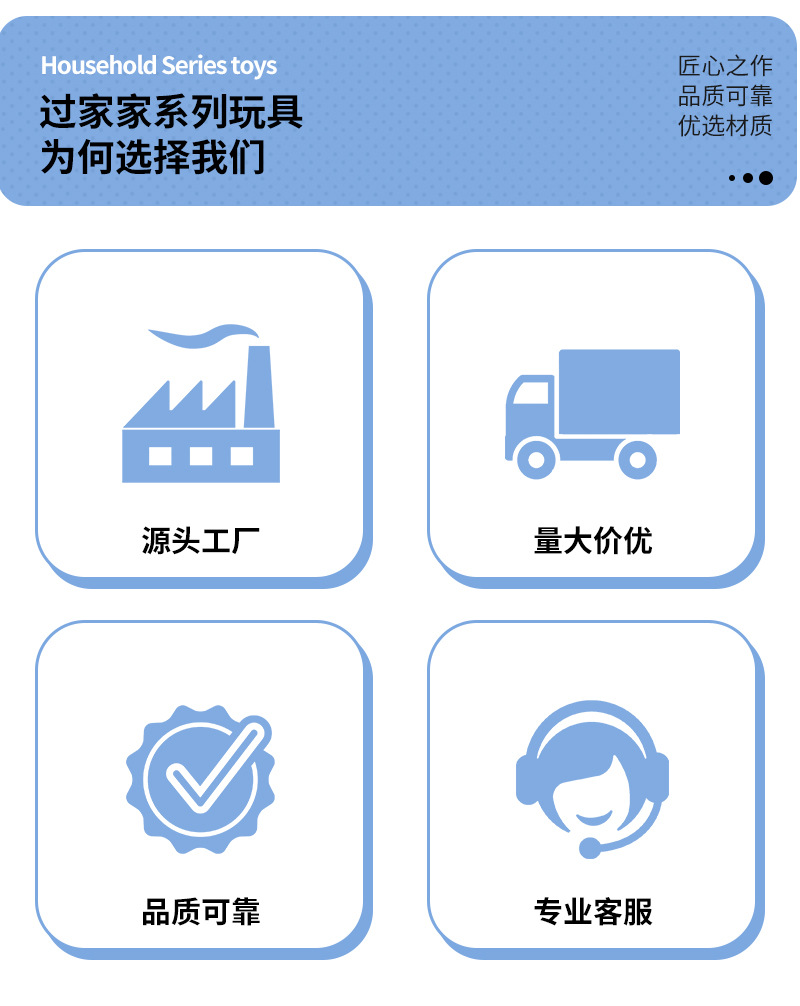 Household Series toys
过家家系列玩具
为何选择我们

匠心之作
品质可靠
优选材质

源头工厂

量大价优

品质可靠

专业客服