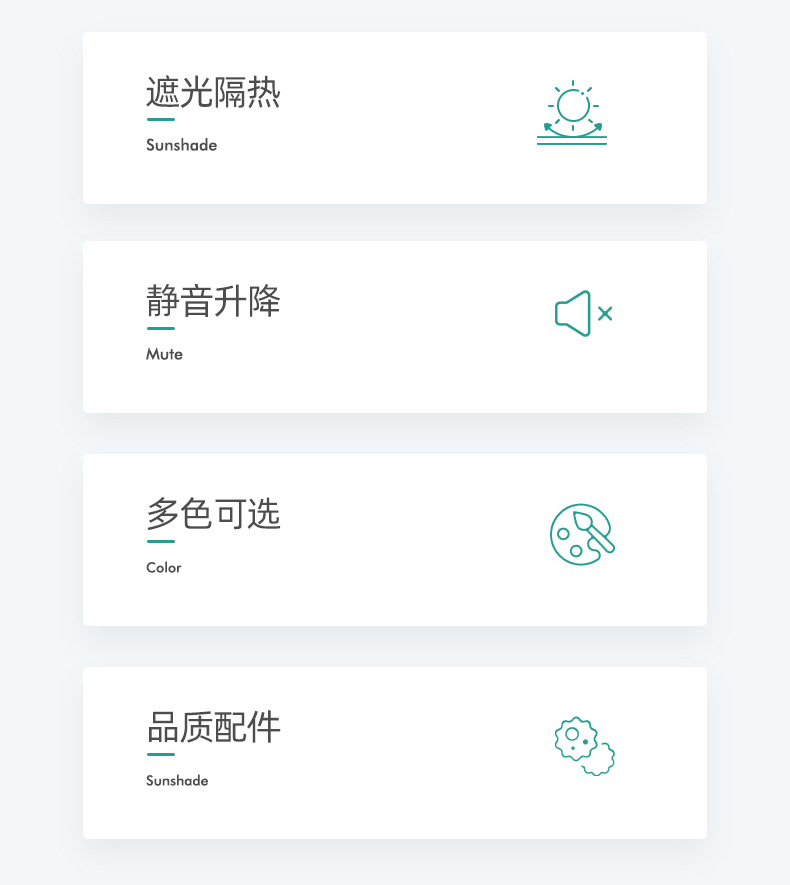 遮光隔热

Sunshade

静音升降

Mute

多色可选

Color

品质配件

Sunshade