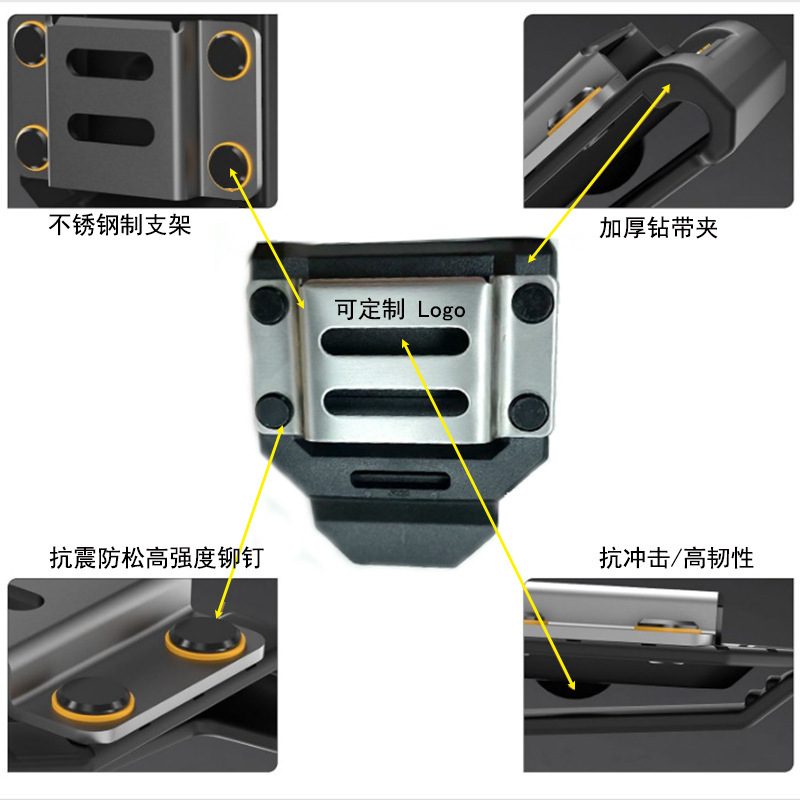 不锈钢制支架

加厚钻带夹

可定制 Logo

抗震防松高强度铆钉

抗冲击/高韧性