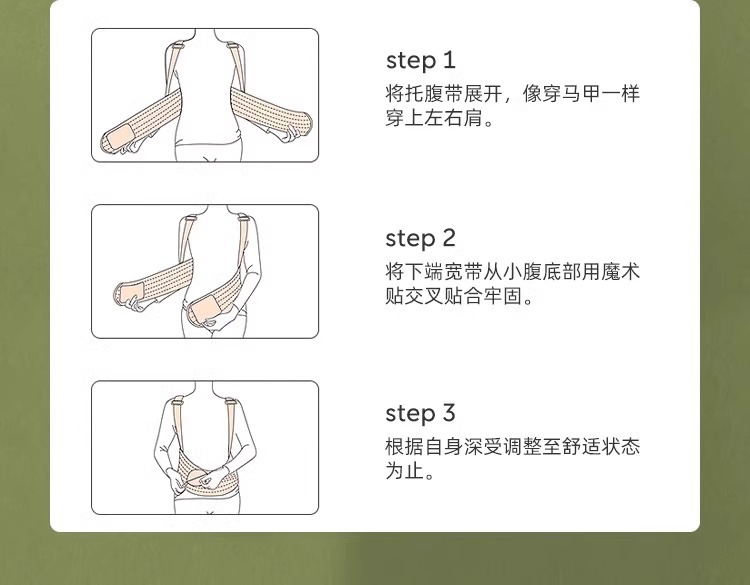 step 1
将托腹带展开，像穿马甲一样穿上左右肩。

step 2
将下端宽带从小腹底部用魔术贴交叉贴合牢固。

step 3
根据自身深受调整至舒适状态为止。