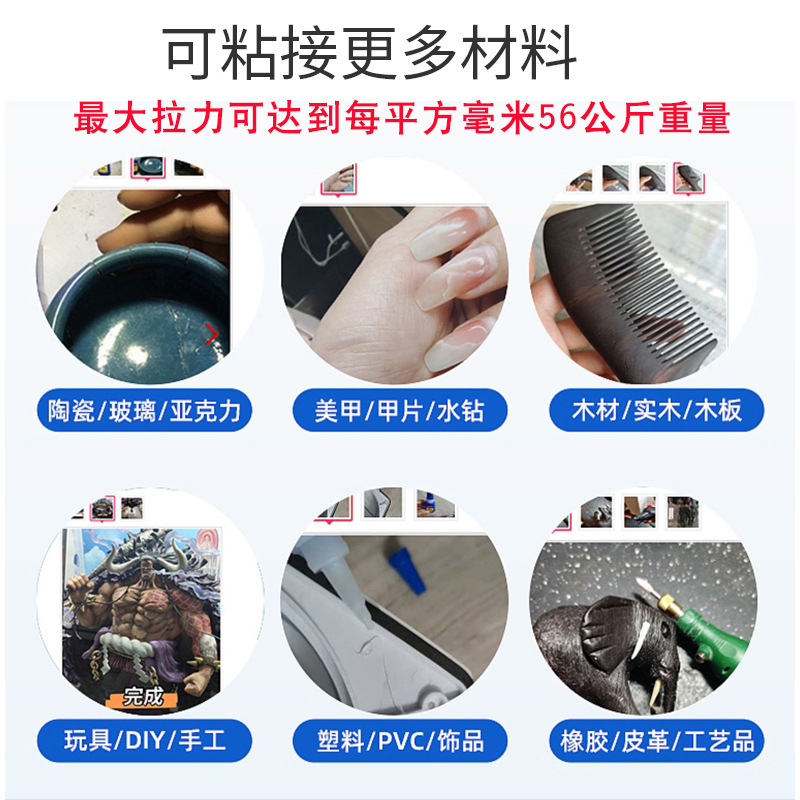 可粘接更多材料

最大拉力可达到每平方毫米56公斤重量

陶瓷/玻璃/亚克力

美甲/甲片/水钻

木材/实木/木板

完成

玩具/DIY/手工

塑料/PVC/饰品

橡胶/皮革/工艺品