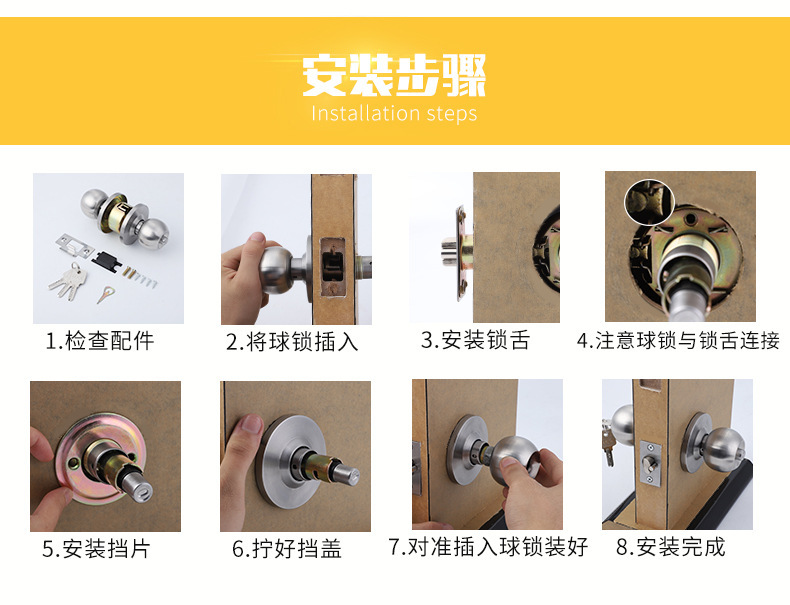 安装步骤
Installation steps

1.检查配件

2.将球锁插入

3.安装锁舌

4.注意球锁与锁舌连接

5.安装挡片

6.拧好挡盖

7.对准插入球锁装好

8.安装完成