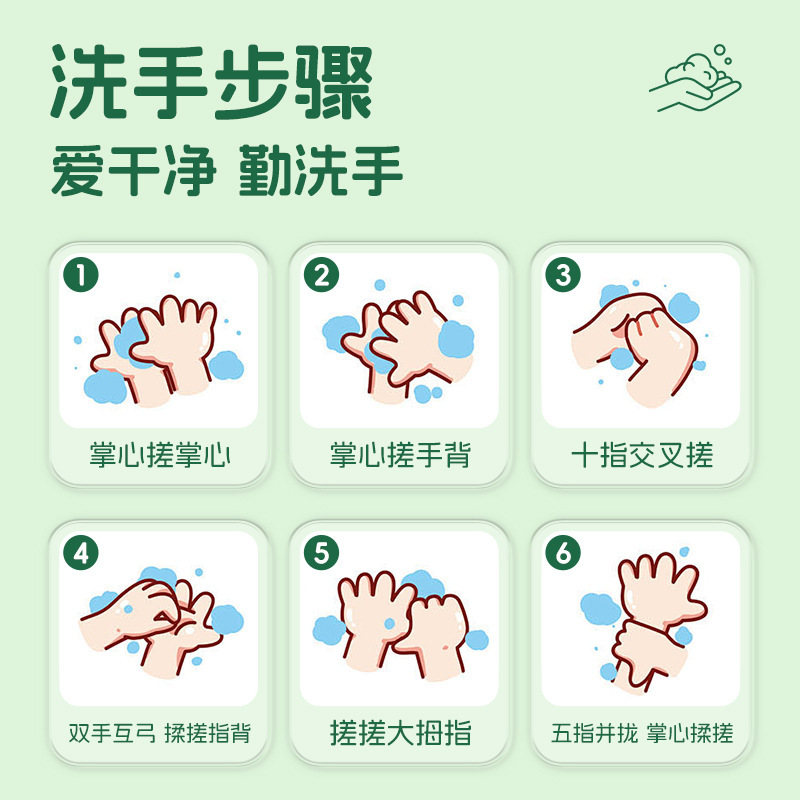 洗手步骤
爱干净 勤洗手

1
掌心搓掌心

2
掌心搓手背

3
十指交叉搓

4
双手互弓 揉搓指背

5
搓搓大拇指

6
五指并拢 掌心揉搓