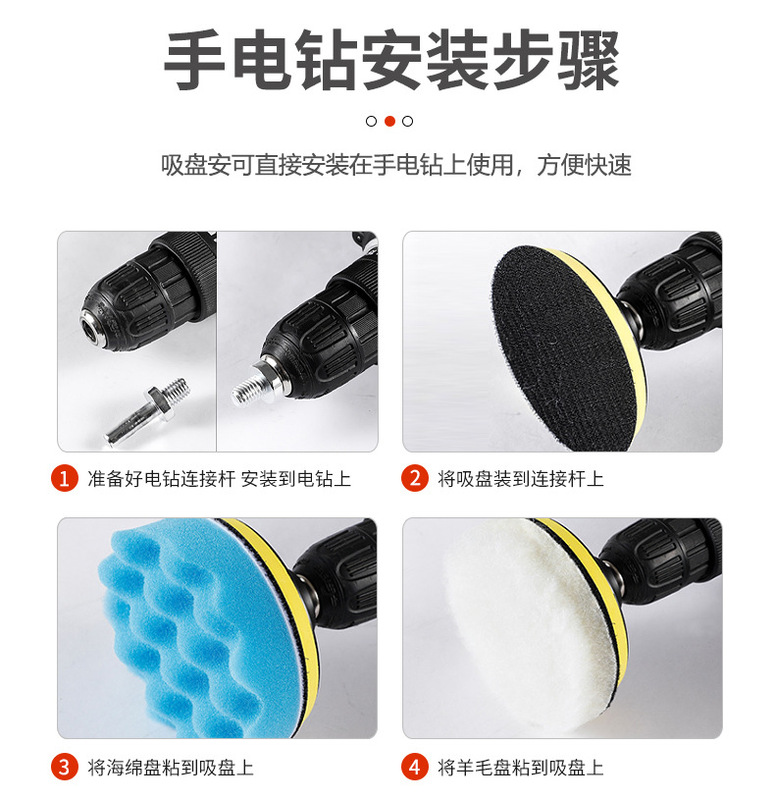 手电钻安装步骤

吸盘安可直接安装在手电钻上使用，方便快速

1 准备好电钻连接杆 安装到电钻上

2 将吸盘装到连接杆上

3 将海绵盘粘到吸盘上

4 将羊毛盘粘到吸盘上