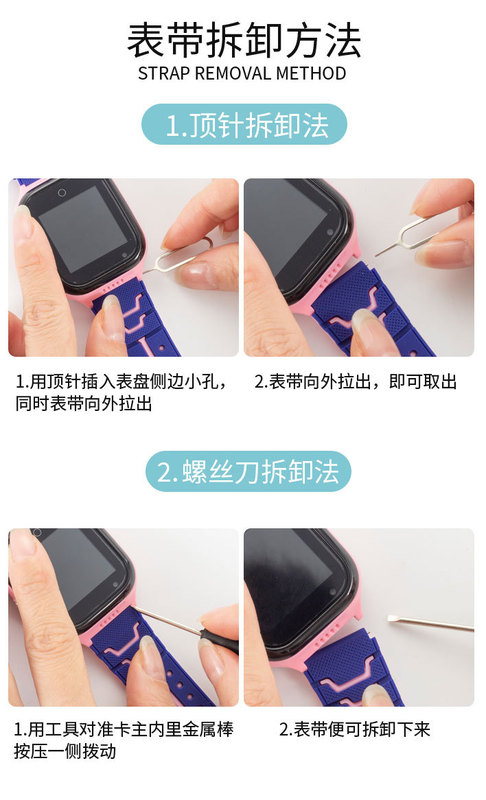 表带拆卸方法
STRAP REMOVAL METHOD

1.顶针拆卸法

1.用顶针插入表盘侧边小孔，同时表带向外拉出

2.表带向外拉出，即可取出

2.螺丝刀拆卸法

1.用工具对准卡主内里金属棒按压一侧拨动

2.表带便可拆卸下来