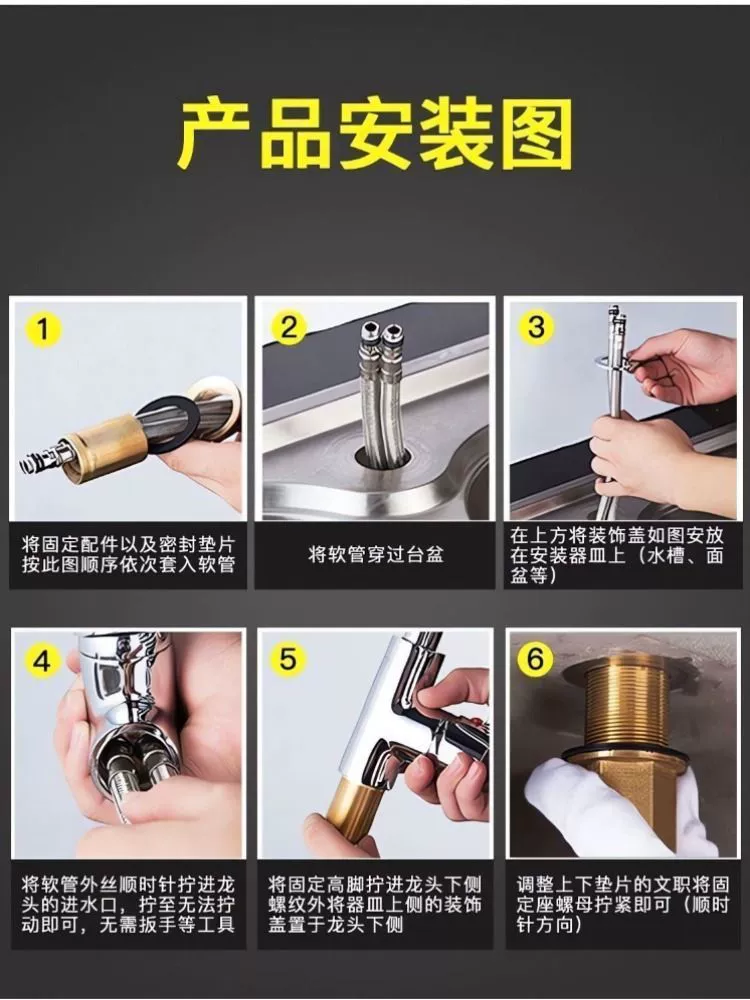 产品安装图

1
将固定配件以及密封垫片按此图顺序依次套入软管

2
将软管穿过台盆

3
在上方将装饰盖如图安放在安装器皿上（水槽、面盆等）

4
将软管外丝顺时针拧进龙头的进水口，拧至无法拧动即可，无需扳手等工具

5
将固定高脚拧进龙头下侧螺纹外将器皿上侧的装饰盖置于龙头下侧

6
调整上下垫片的文职将固定座螺母拧紧即可（顺时针方向）