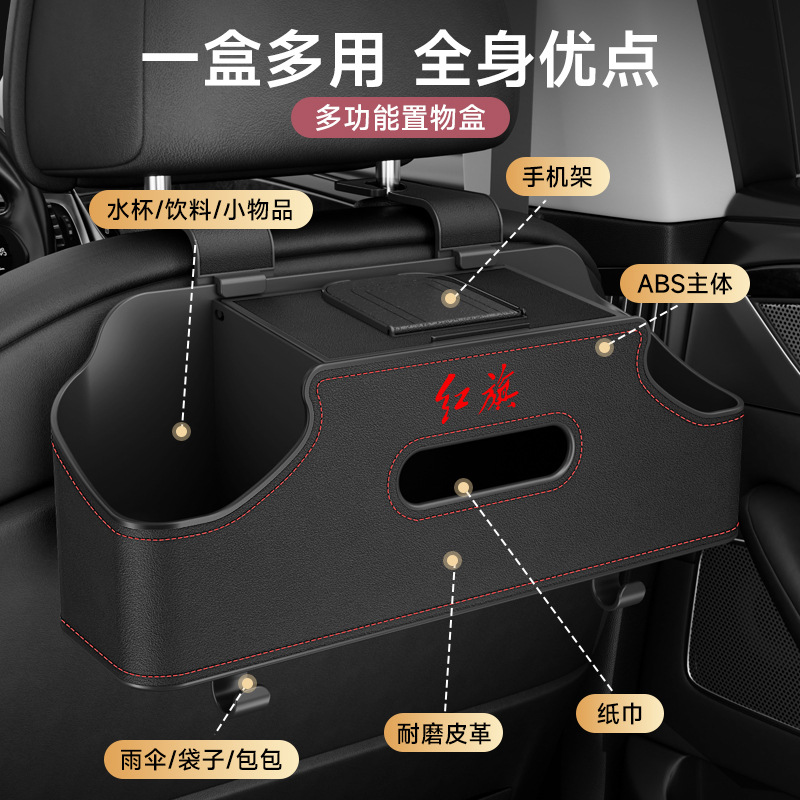 一盒多用 全身优点

多功能置物盒

手机架

水杯/饮料/小物品

ABS主体

红旗

纸巾

耐磨皮革

雨伞/袋子/包包