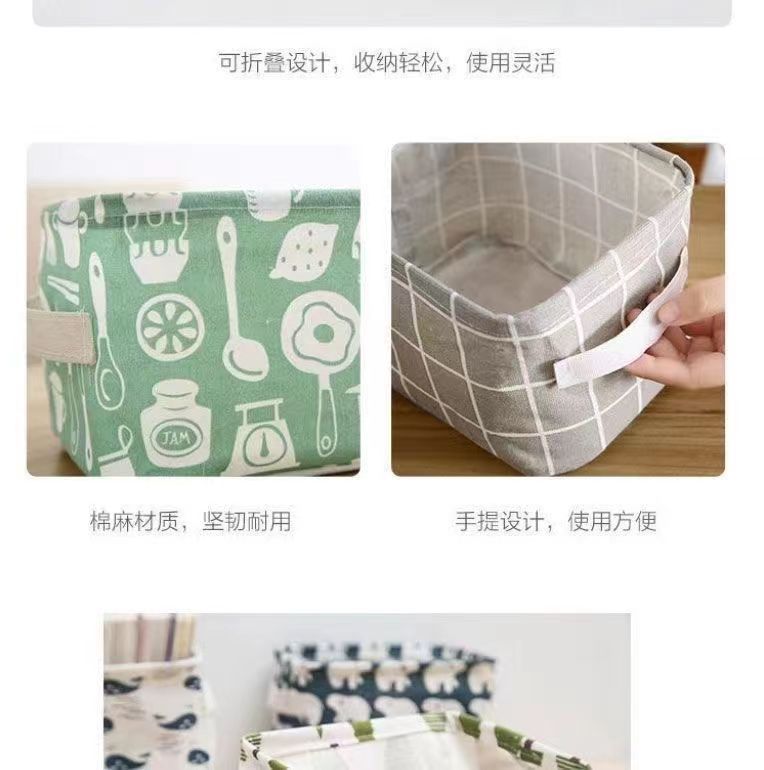 可折叠设计，收纳轻松，使用灵活

JAM

棉麻材质，坚韧耐用

手提设计，使用方便