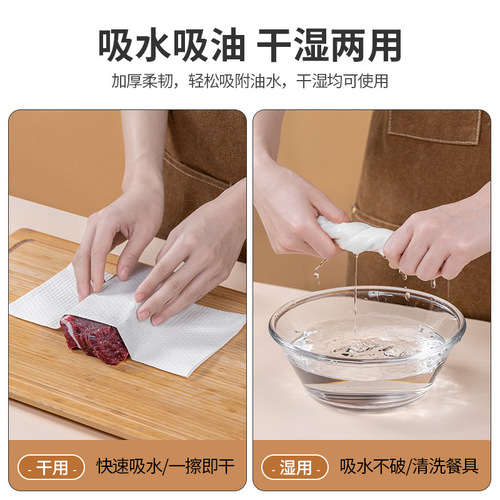 吸水吸油 干湿两用

加厚柔韧，轻松吸附油水，干湿均可使用

- 干用 - 快速吸水/一擦即干

- 湿用 - 吸水不破/清洗餐具