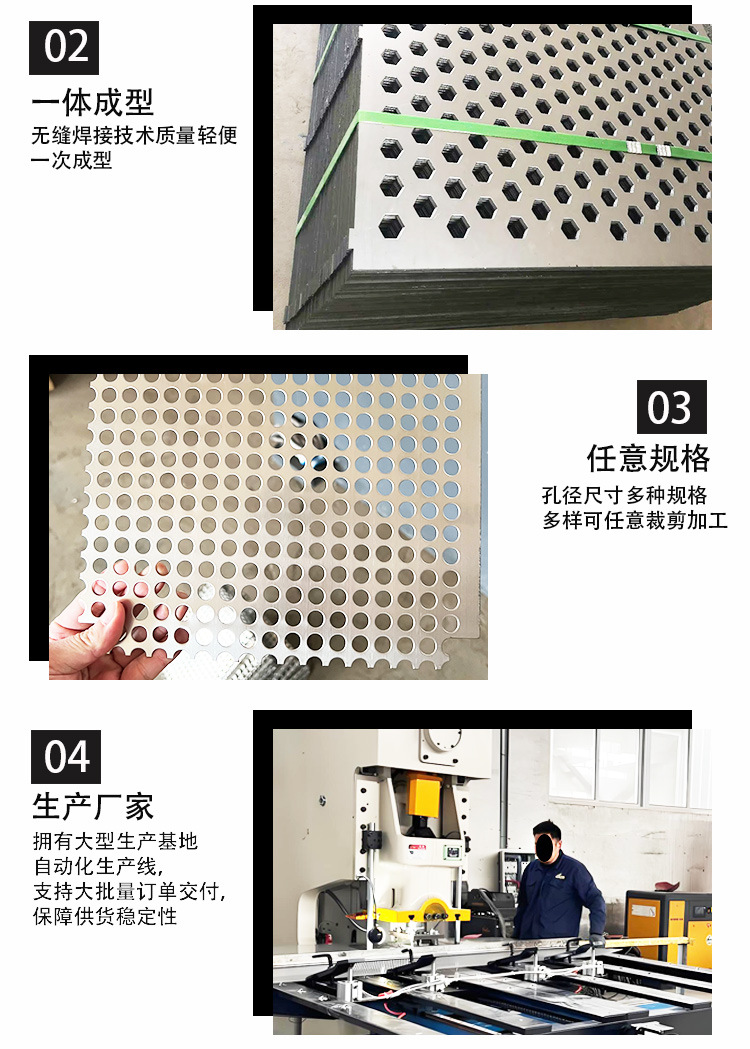 02

一体成型

无缝焊接技术质量轻便
一次成型

03

任意规格

孔径尺寸多种规格
多样可任意裁剪加工

04

生产厂家

拥有大型生产基地
自动化生产线,
支持大批量订单交付,
保障供货稳定性