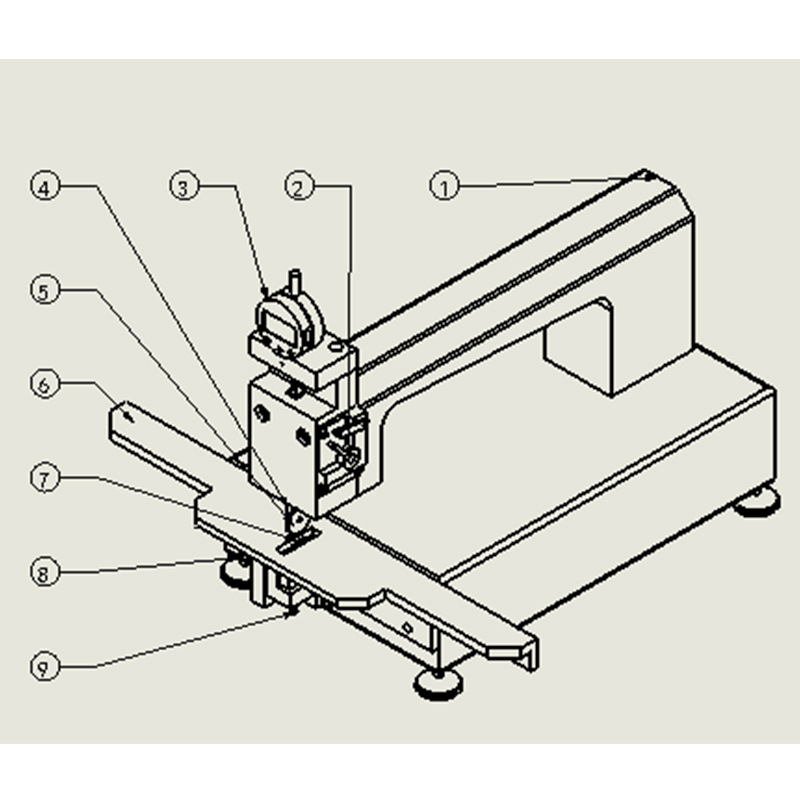 4
3
2
1
5
6
7
8
9