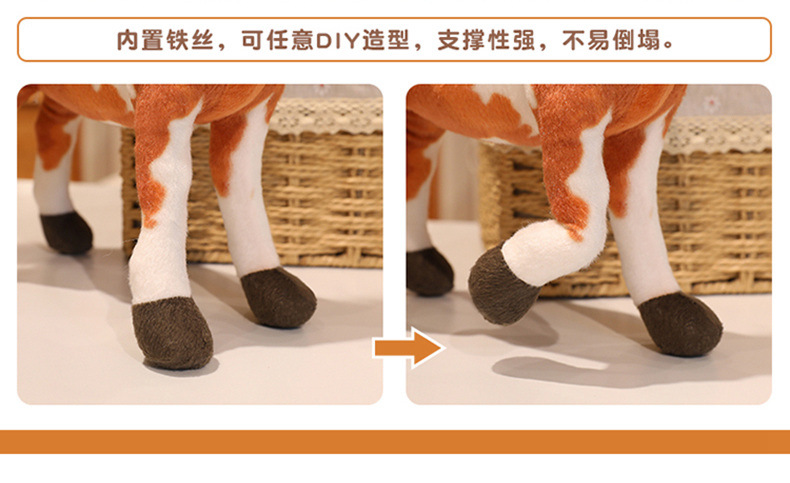 内置铁丝，可任意DIY造型，支撑性强，不易倒塌。