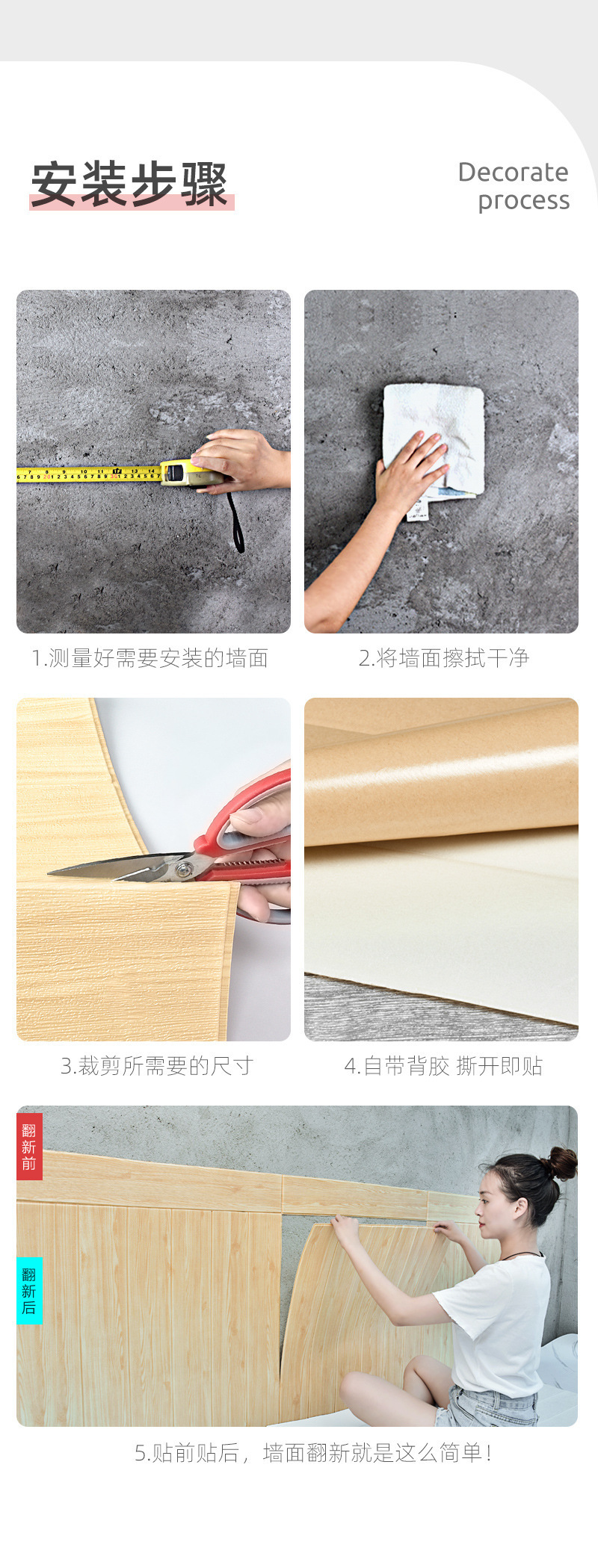 安装步骤

Decorate process

1.测量好需要安装的墙面

2.将墙面擦拭干净

3.裁剪所需要的尺寸

4.自带背胶 撕开即贴

翻新前

翻新后

5.贴前贴后，墙面翻新就是这么简单！