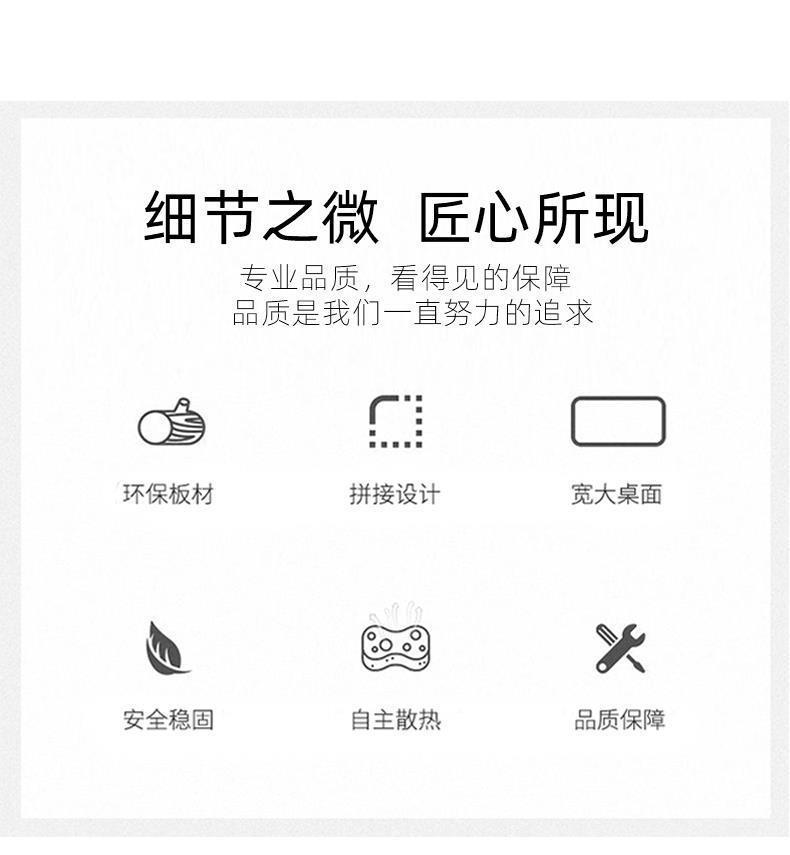 细节之微 匠心所现

专业品质，看得见的保障
品质是我们一直努力的追求

环保板材

拼接设计

宽大桌面

安全稳固

自主散热

品质保障