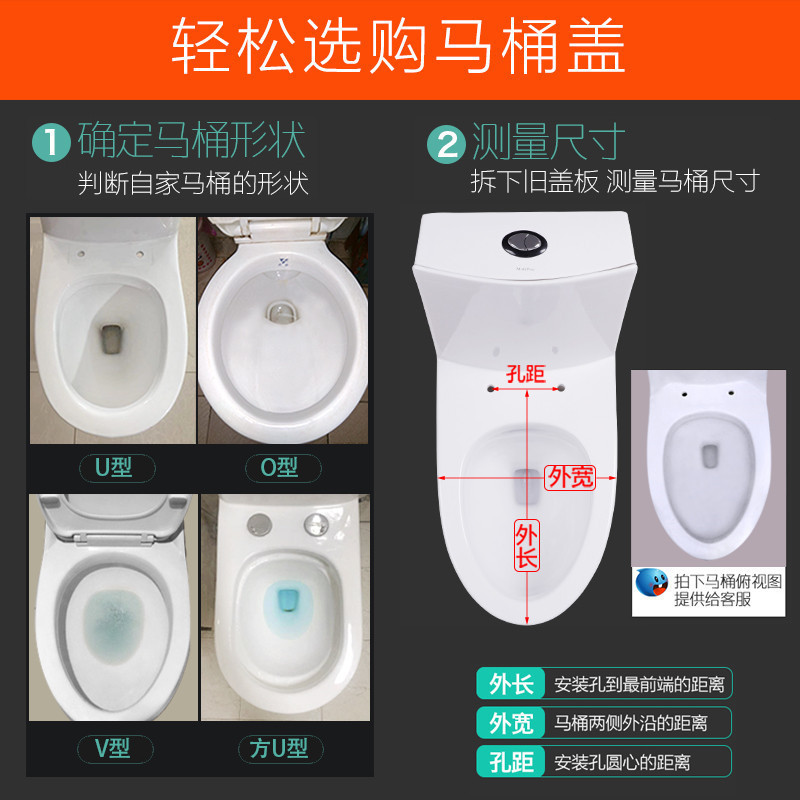 轻松选购马桶盖

1 确定马桶形状
判断自家马桶的形状

U型
O型
V型
方U型

2 测量尺寸
拆下旧盖板 测量马桶尺寸

孔距
外宽
外长

拍下马桶俯视图
提供给客服

外长 安装孔到最前端的距离
外宽 马桶两侧外沿的距离
孔距 安装孔圆心的距离