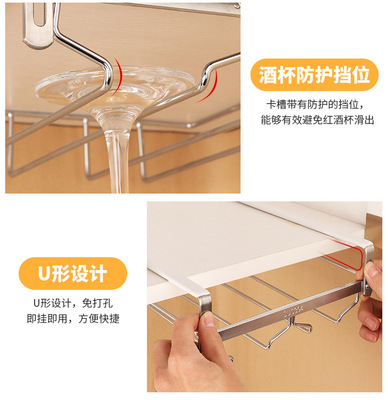 酒杯防护挡位

卡槽带有防护的挡位，
能够有效避免红酒杯滑出

U形设计

U形设计，免打孔
即挂即用，方便快捷