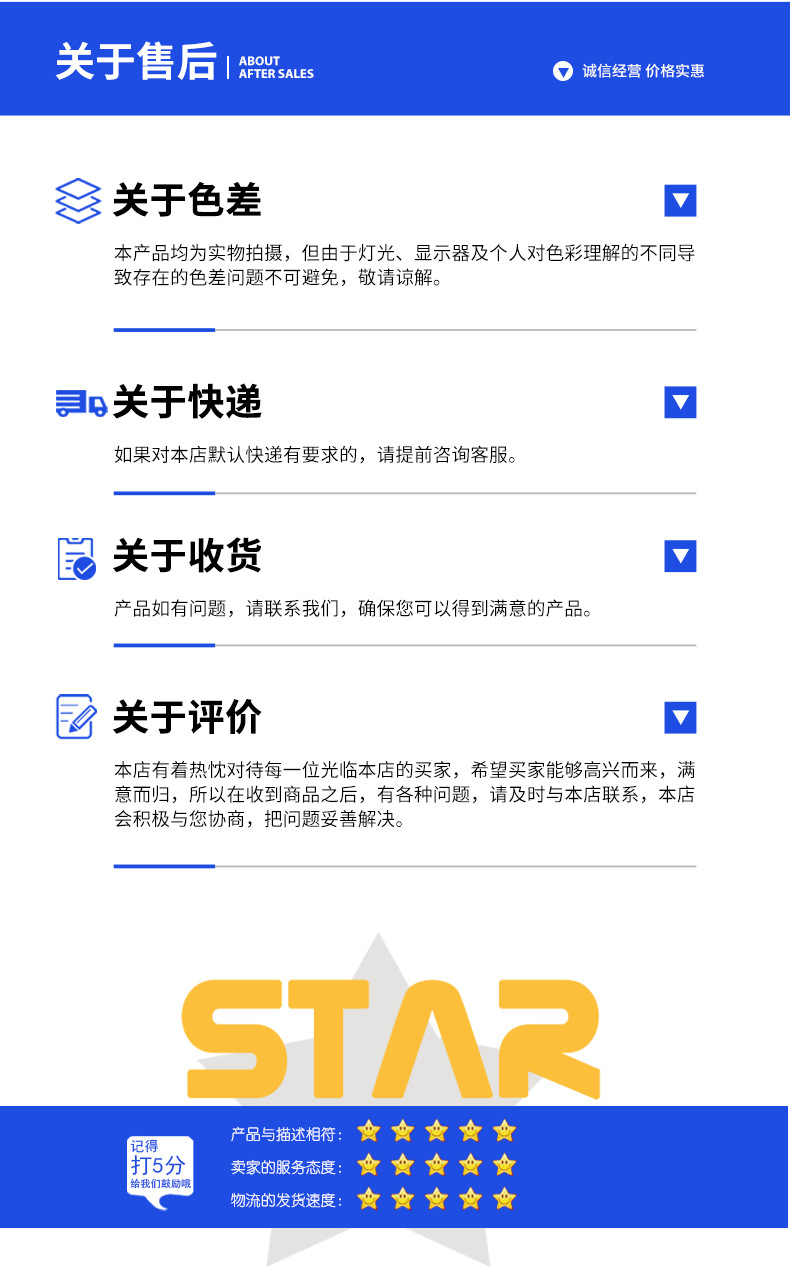 关于售后
ABOUT
AFTER SALES

诚信经营 价格实惠

关于色差

本产品均为实物拍摄，但由于灯光、显示器及个人对色彩理解的不同导致存在的色差问题不可避免，敬请谅解。

关于快递

如果对本店默认快递有要求的，请提前咨询客服。

关于收货

产品如有问题，请联系我们，确保您可以得到满意的产品。

关于评价

本店有着热忱对待每一位光临本店的买家，希望买家能够高兴而来，满意而归，所以在收到商品之后，有各种问题，请及时与本店联系，本店会积极与您协商，把问题妥善解决。

STAR

记得
打5分
给我们鼓励哦

产品与描述相符：
卖家的服务态度：
物流的发货速度：