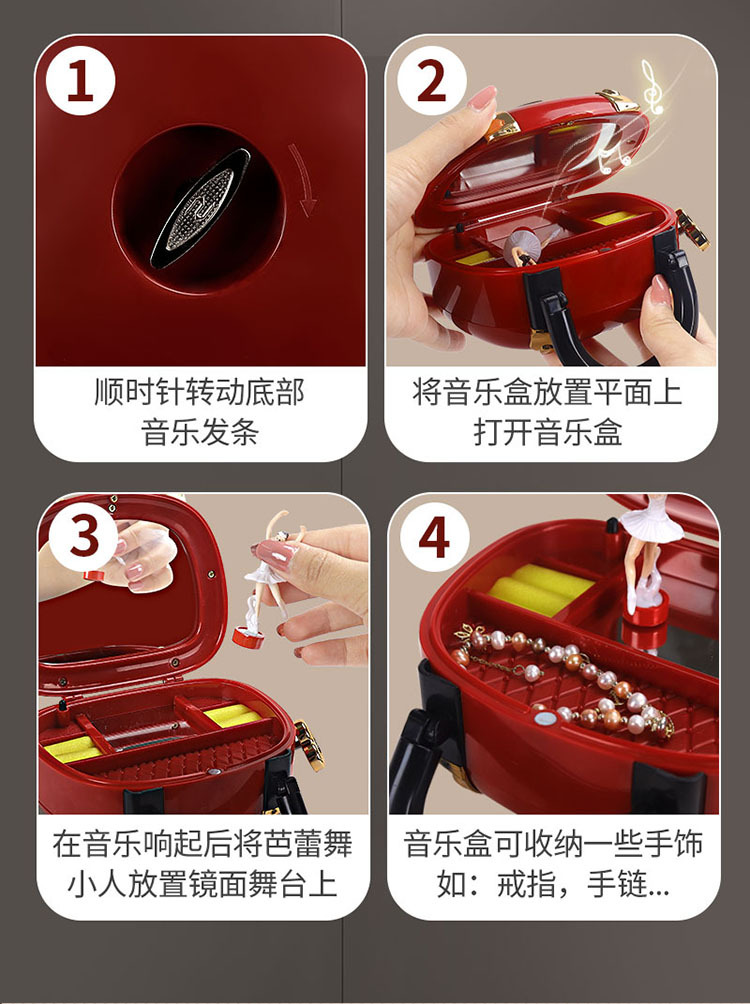 1

顺时针转动底部
音乐发条

2

将音乐盒放置平面上
打开音乐盒

3

在音乐响起后将芭蕾舞
小人放置镜面舞台上

4

音乐盒可收纳一些手饰
如：戒指，手链...