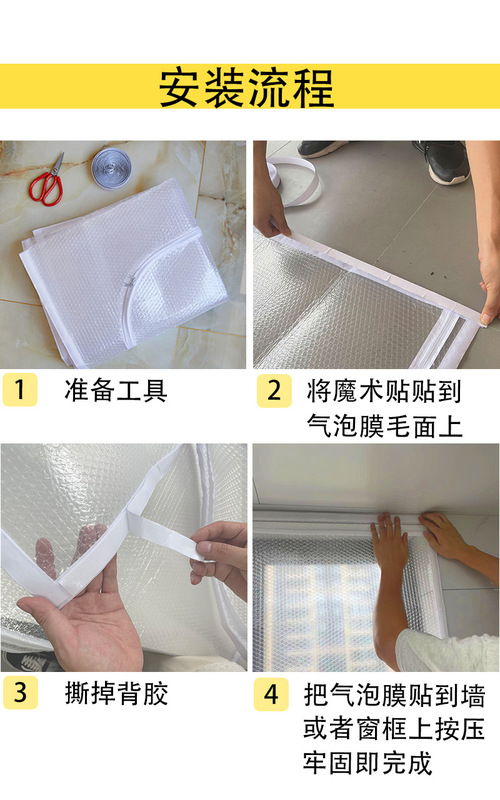 安装流程

1 准备工具

2 将魔术贴贴到气泡膜毛面上

3 撕掉背胶

4 把气泡膜贴到墙或者窗框上按压牢固即完成